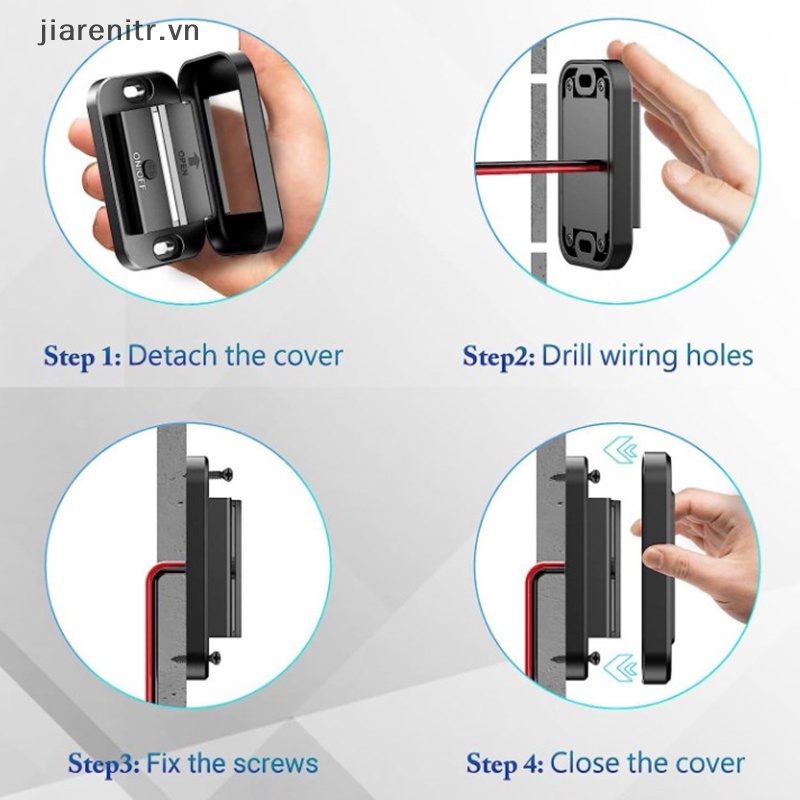 jiarenitr.vn

ON/OFF
OPEN

Step 1: Detach the cover

Step2: Drill wiring holes

Step3: Fix the screws

Step 4: Close the cover