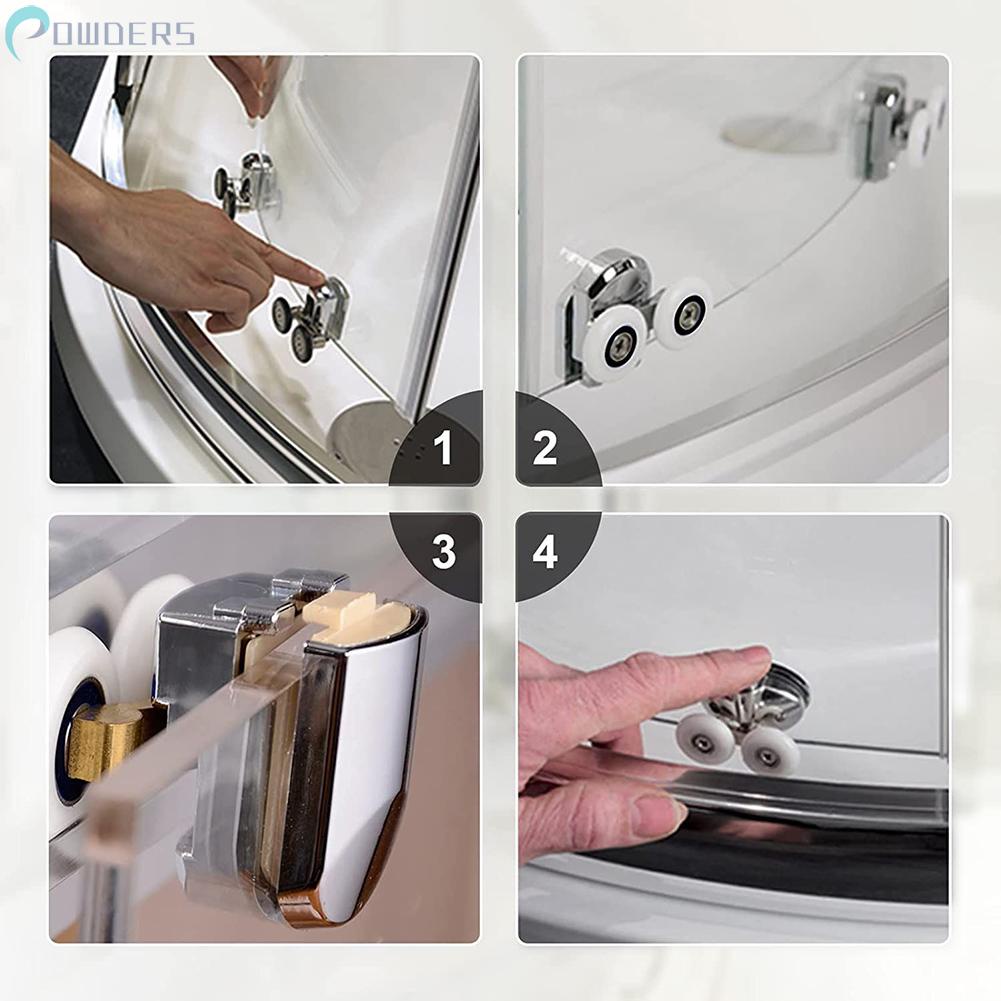 POWDERS

1

2

3

4