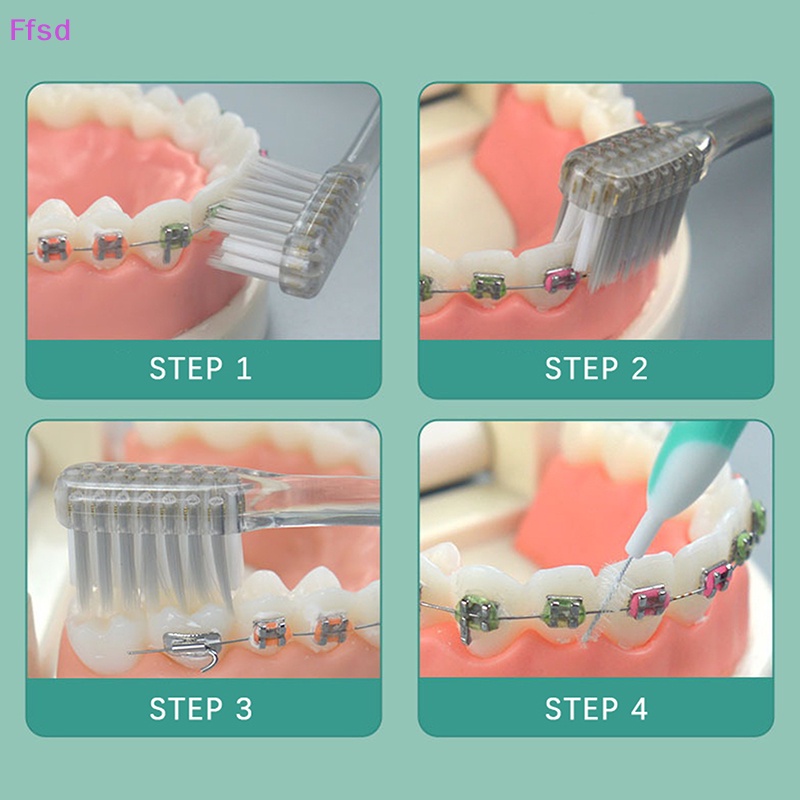 Ffsd

STEP 1

STEP 2

STEP 3

STEP 4