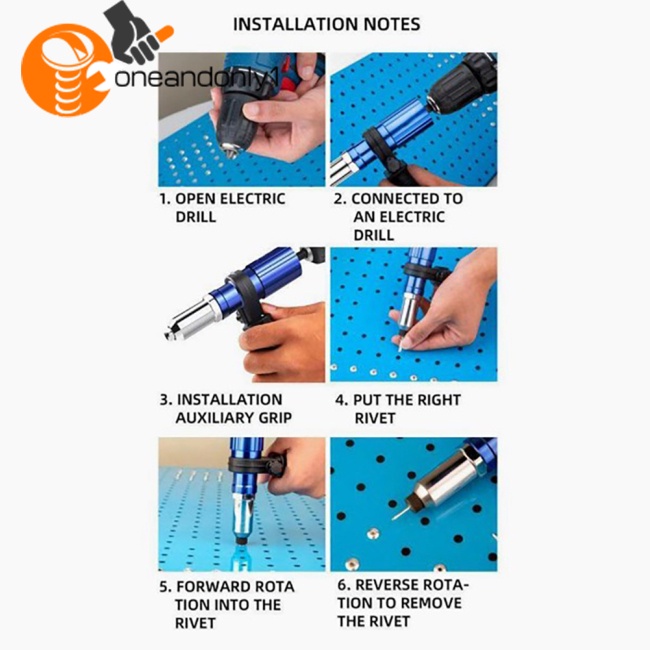 oneandonly1

INSTALLATION NOTES

1. OPEN ELECTRIC DRILL

2. CONNECTED TO AN ELECTRIC DRILL

3. INSTALLATION AUXILIARY GRIP

4. PUT THE RIGHT RIVET

5. FORWARD ROTA TION INTO THE RIVET

6. REVERSE ROTATION TO REMOVE THE RIVET