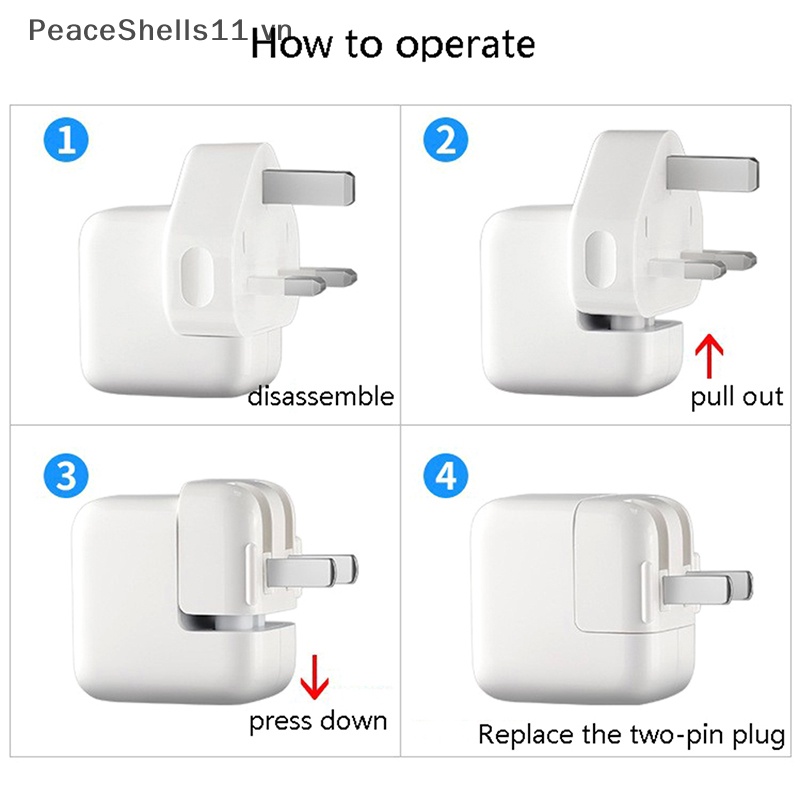 PeaceShells11.vn

How to operate

1

disassemble

2

pull out

3

press down

4

Replace the two-pin plug