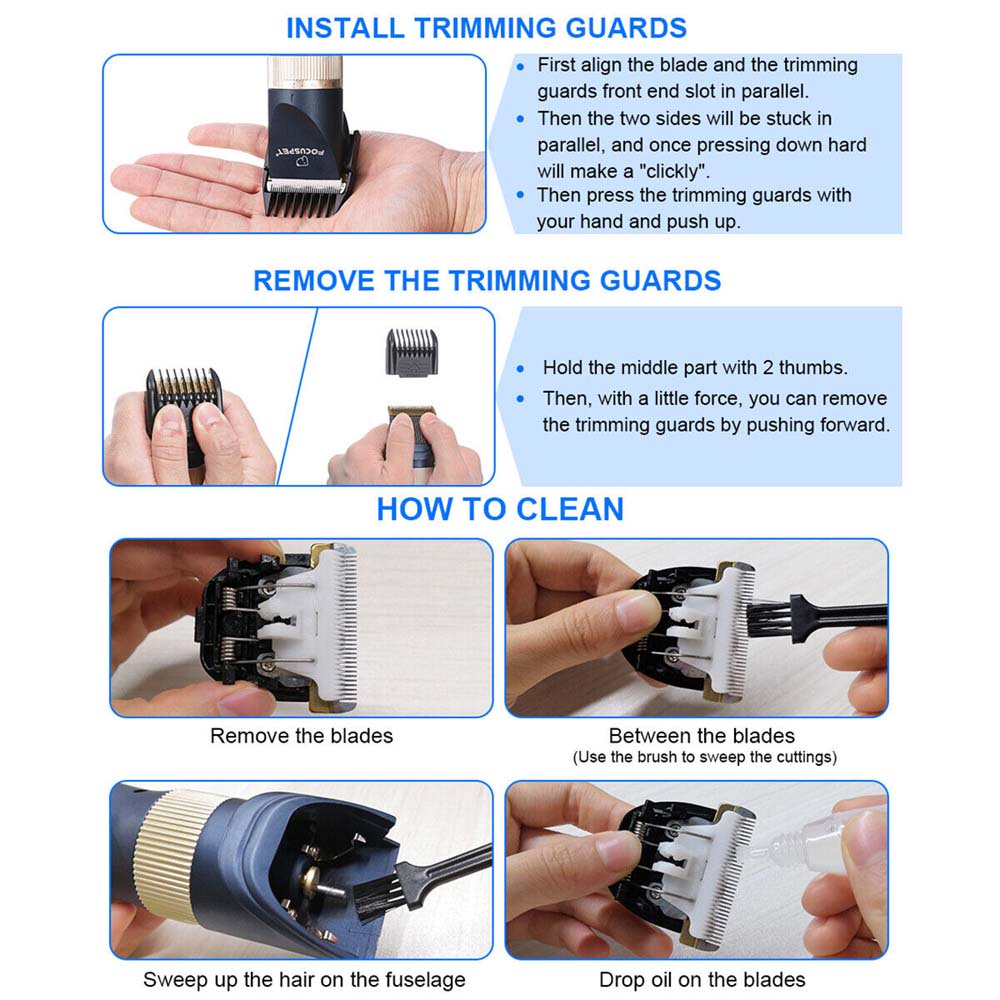 INSTALL TRIMMING GUARDS

FOCUSPET

• First align the blade and the trimming guards front end slot in parallel.
• Then the two sides will be stuck in parallel, and once pressing down hard will make a "clickly".
• Then press the trimming guards with your hand and push up.

REMOVE THE TRIMMING GUARDS

• Hold the middle part with 2 thumbs.
• Then, with a little force, you can remove the trimming guards by pushing forward.

HOW TO CLEAN

Remove the blades

Between the blades
(Use the brush to sweep the cuttings)

Sweep up the hair on the fuselage

Drop oil on the blades