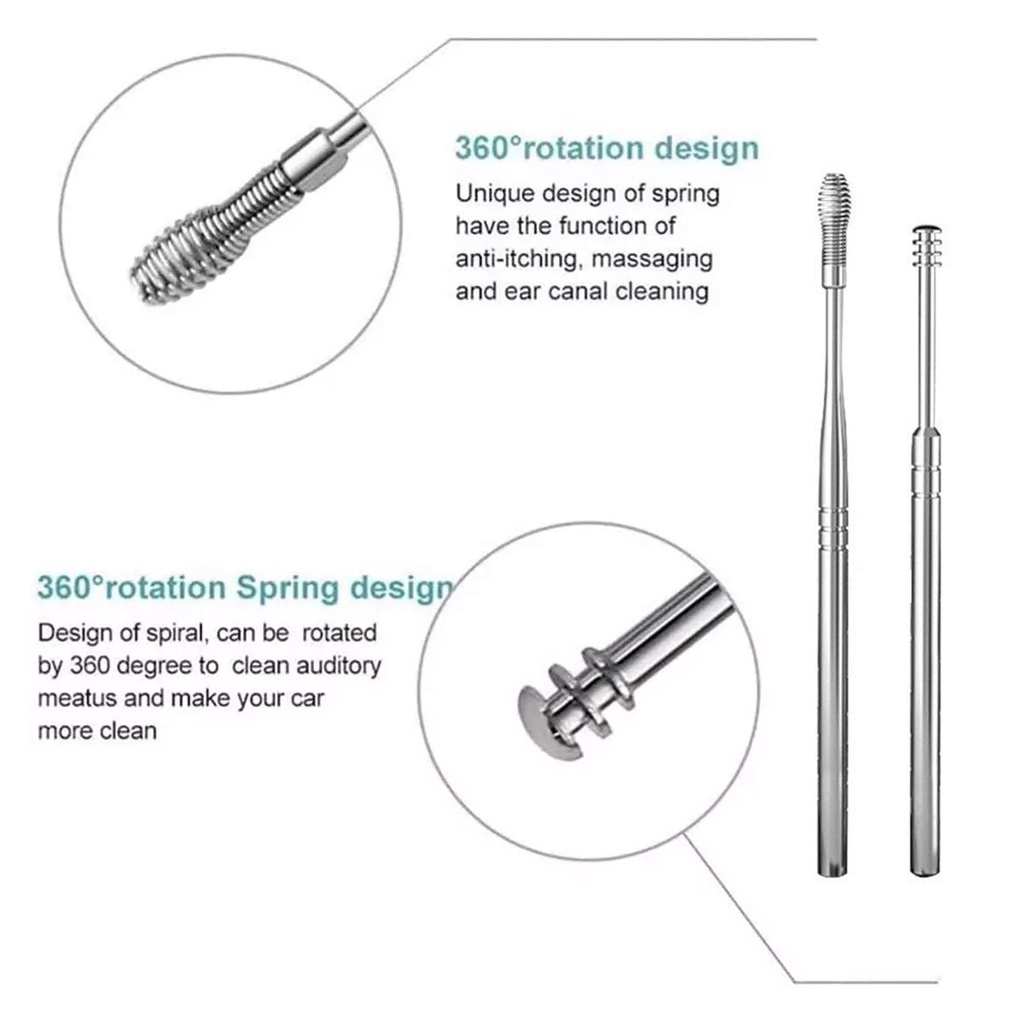 360°rotation design

Unique design of spring have the function of anti-itching, massaging and ear canal cleaning

360°rotation Spring design

Design of spiral, can be rotated by 360 degree to clean auditory meatus and make your car more clean