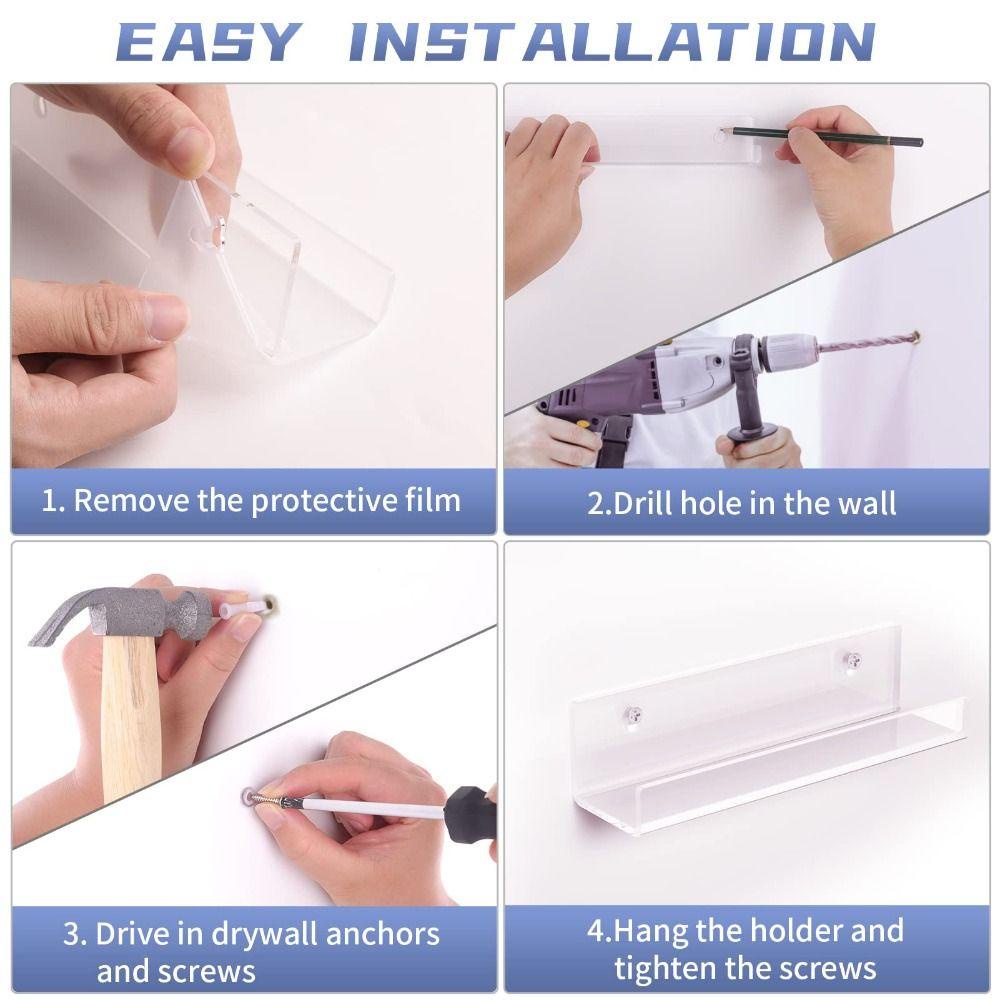 EASY INSTALLATION

1. Remove the protective film

2.Drill hole in the wall

3. Drive in drywall anchors and screws

4.Hang the holder and tighten the screws