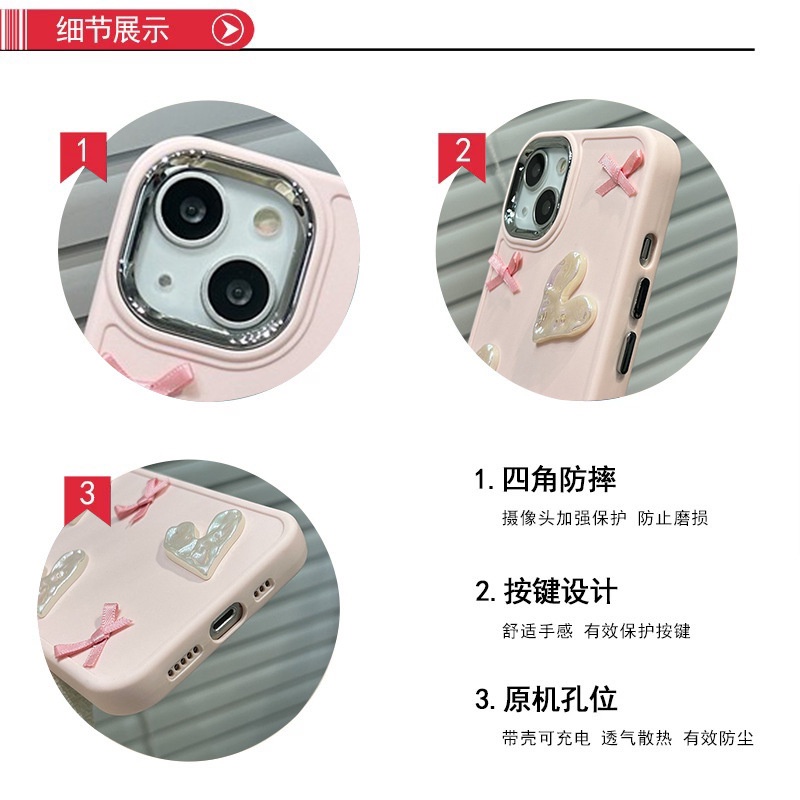 细节展示

1

2

3

1. 四角防摔
摄像头加强保护 防止磨损

2. 按键设计
舒适手感 有效保护按键

3. 原机孔位
带壳可充电 透气散热 有效防尘