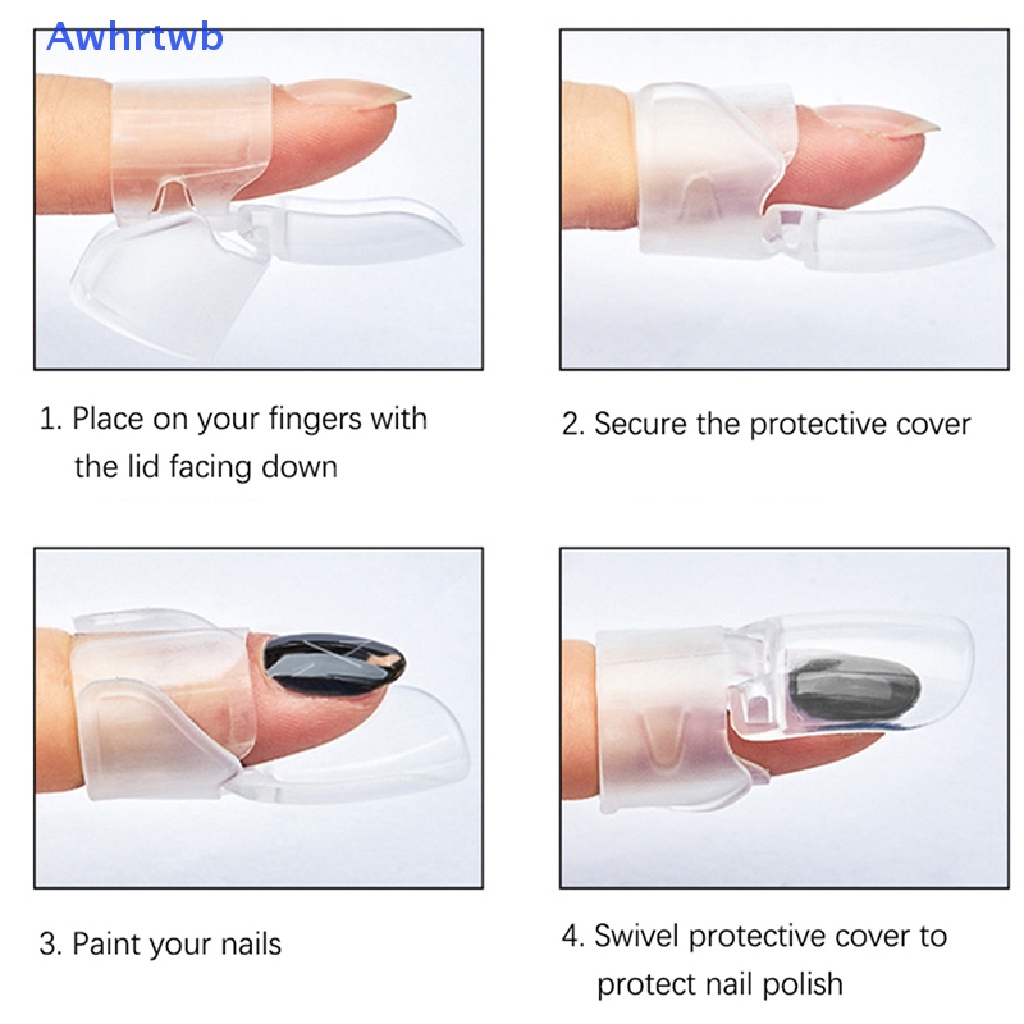 Awhrtwb

1. Place on your fingers with the lid facing down

2. Secure the protective cover

3. Paint your nails

4. Swivel protective cover to protect nail polish