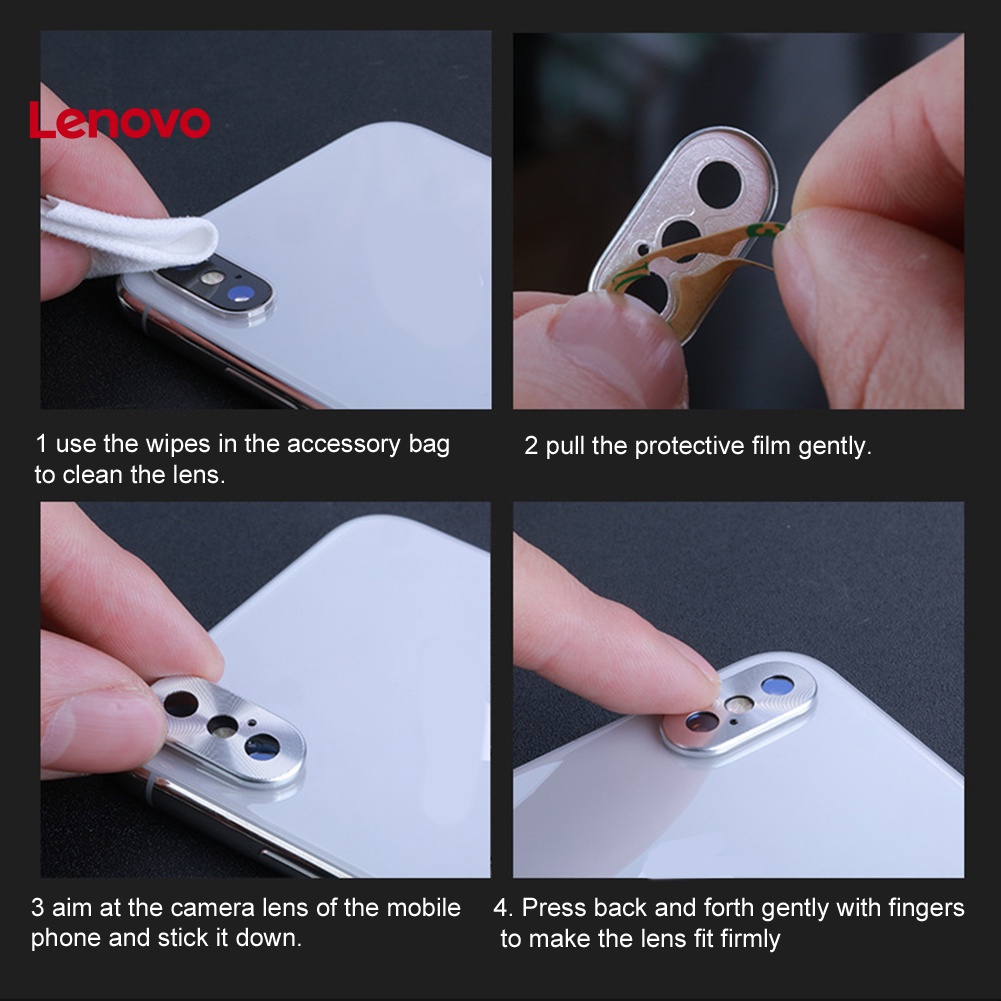 Lenovo

1 use the wipes in the accessory bag to clean the lens.

2 pull the protective film gently.

3 aim at the camera lens of the mobile phone and stick it down.

4. Press back and forth gently with fingers to make the lens fit firmly