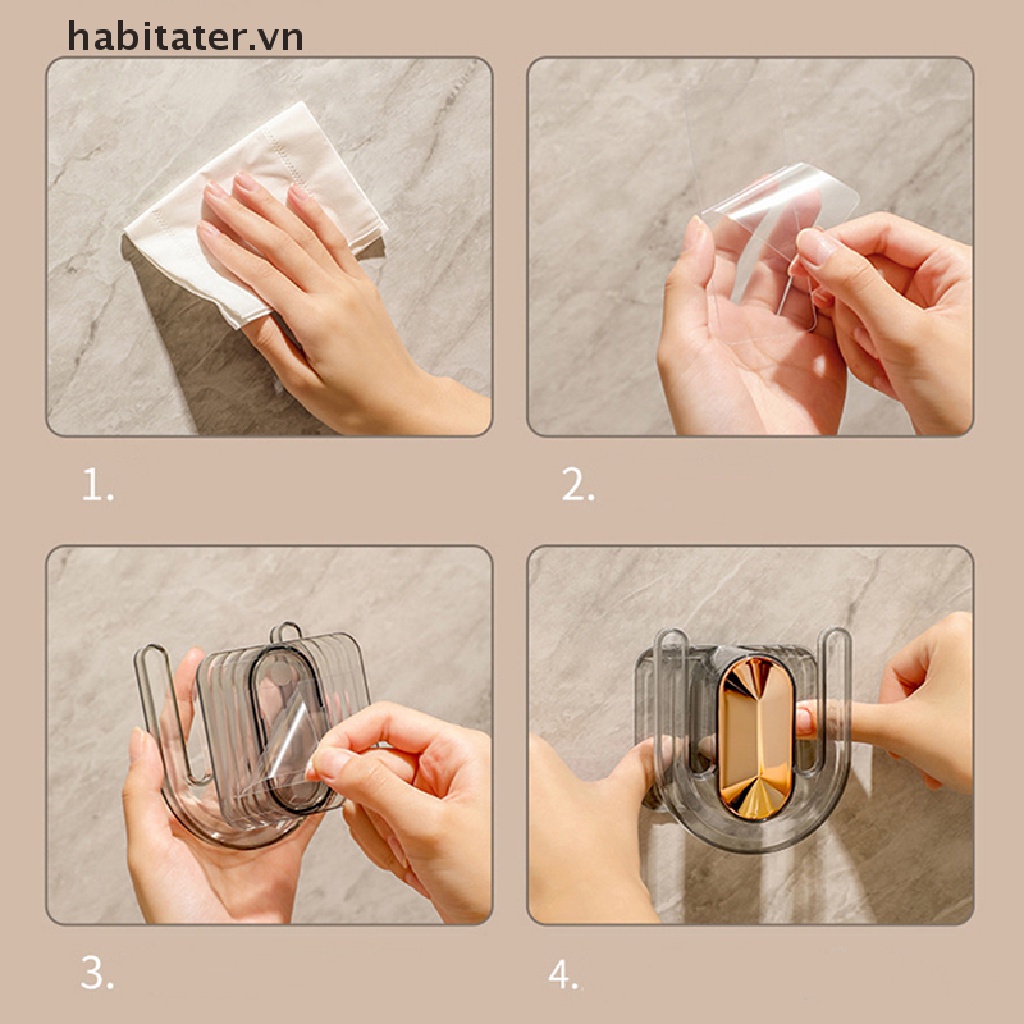 habitater.vn

1.

2.

3.

4.