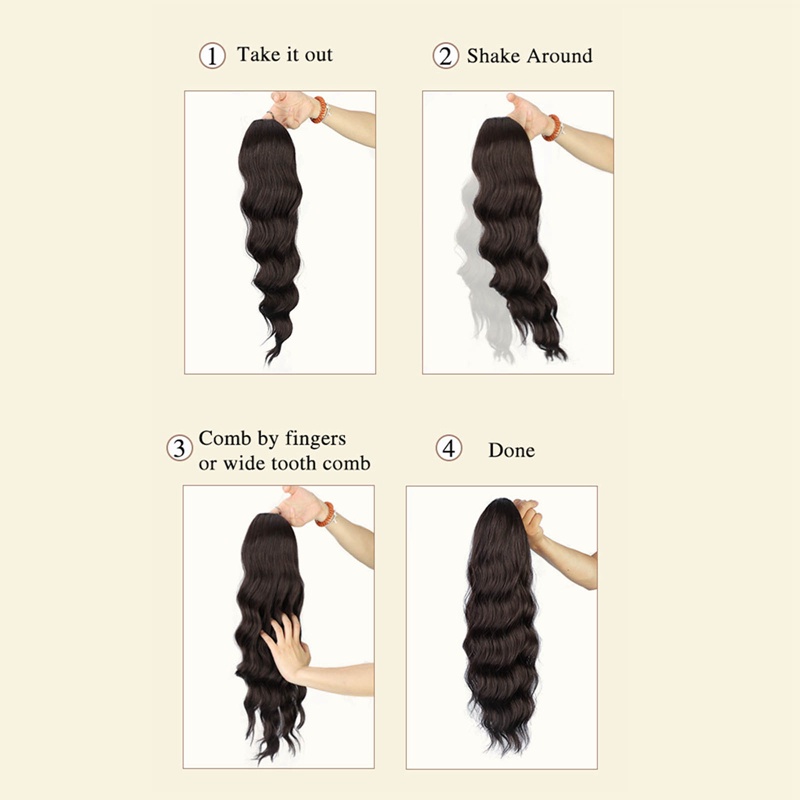 ① Take it out

② Shake Around

③ Comb by fingers or wide tooth comb

④ Done