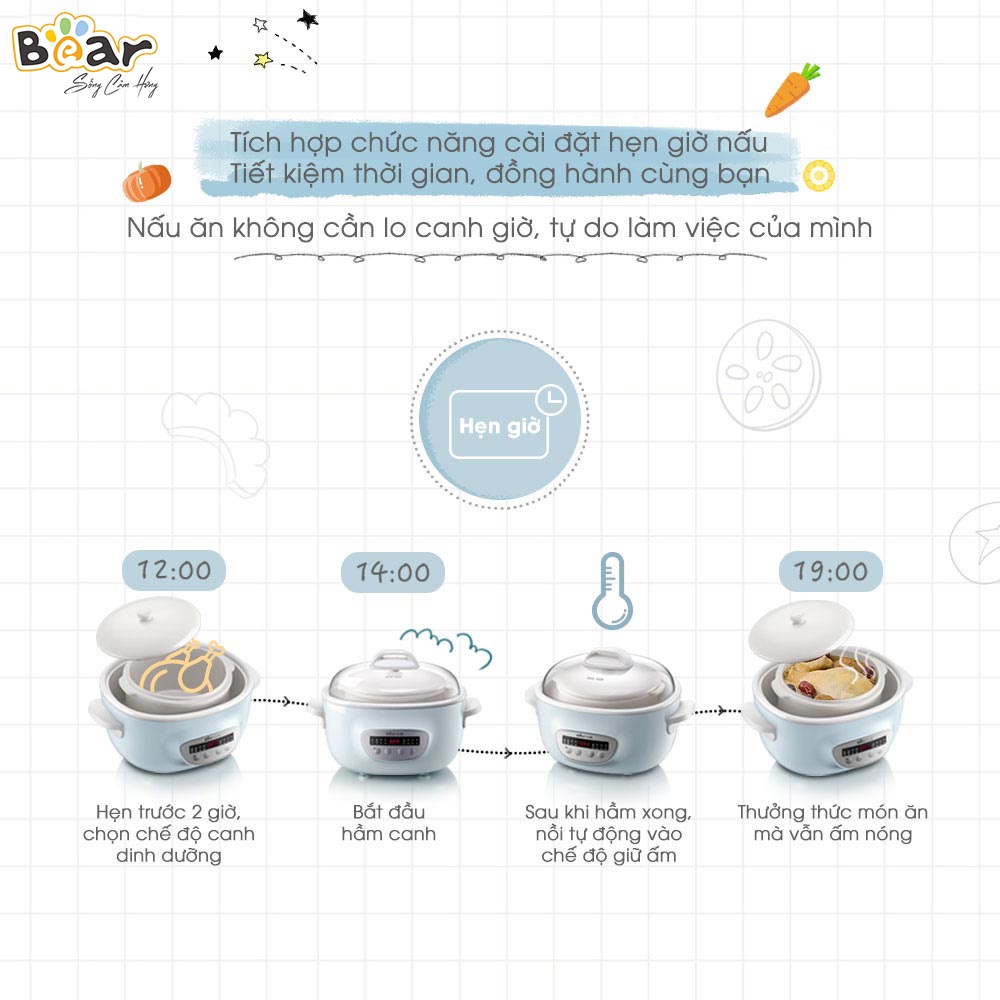 Bear
Sống Cảm Hứng

Tích hợp chức năng cài đặt hẹn giờ nấu
Tiết kiệm thời gian, đồng hành cùng bạn

Nấu ăn không cần lo canh giờ, tự do làm việc của mình

Hẹn giờ

12:00
Hẹn trước 2 giờ, chọn chế độ canh dinh dưỡng

14:00
Bắt đầu hầm canh

Sau khi hầm xong, nồi tự động vào chế độ giữ ấm

19:00
Thưởng thức món ăn mà vẫn ấm nóng