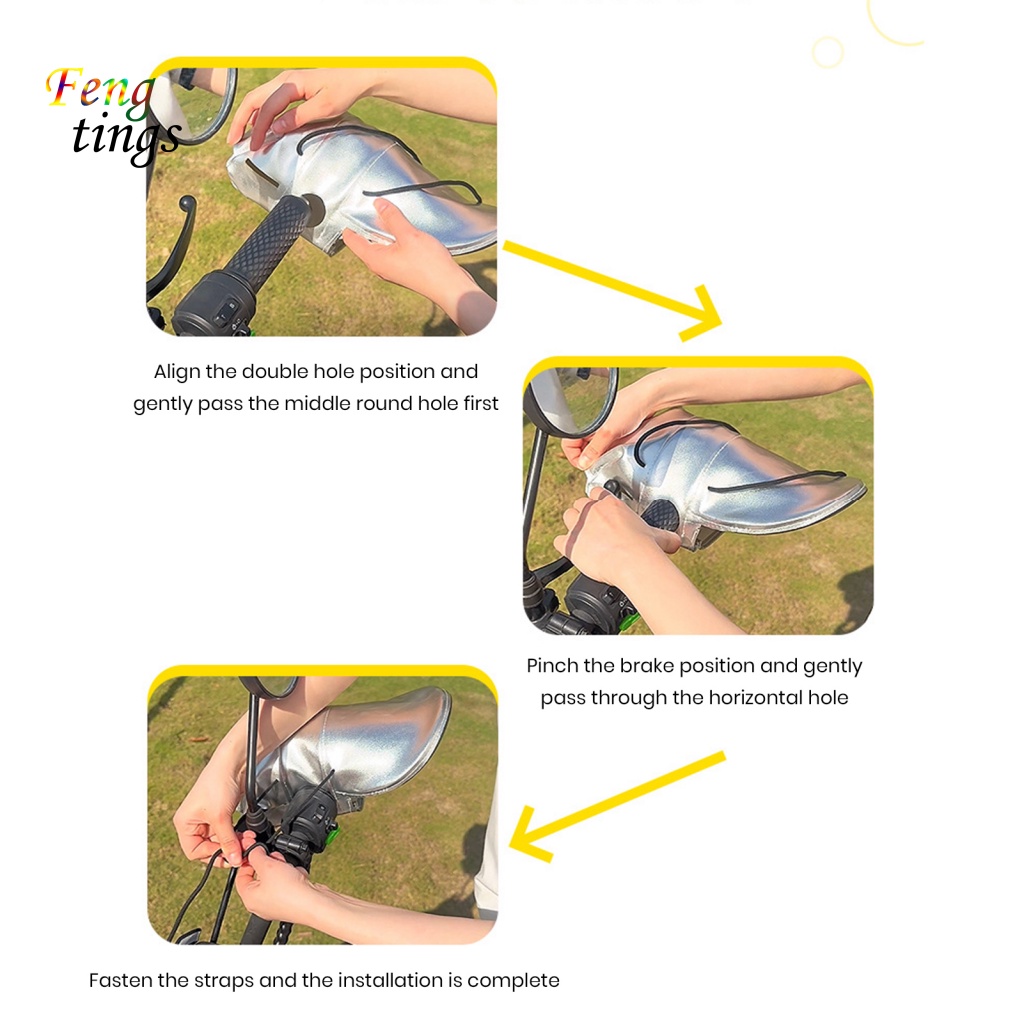 Feng tings

Align the double hole position and gently pass the middle round hole first

Pinch the brake position and gently pass through the horizontal hole

Fasten the straps and the installation is complete