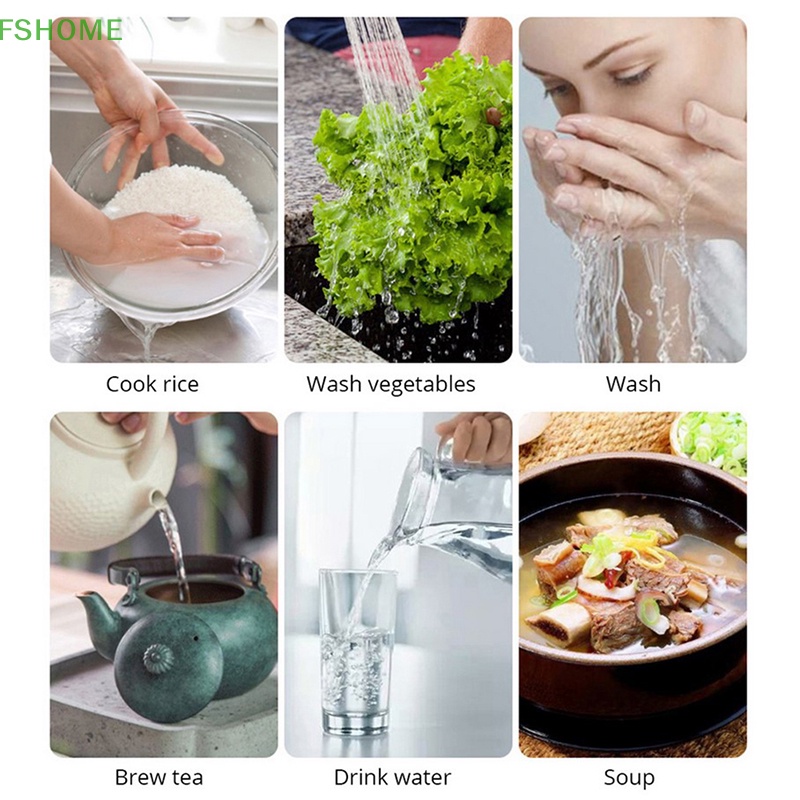 FSHOME

Cook rice

Wash vegetables

Wash

Brew tea

Drink water

Soup