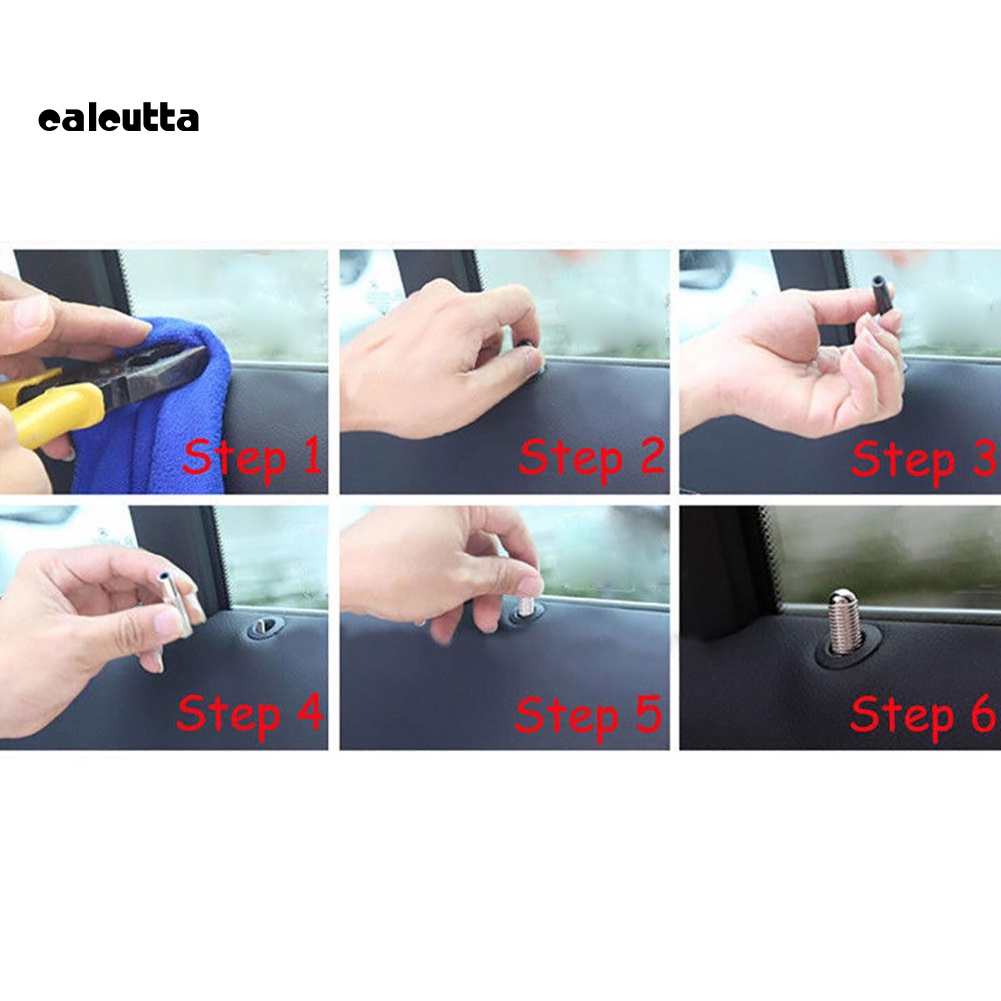 calcutta

Step 1

Step 2

Step 3

Step 4

Step 5

Step 6