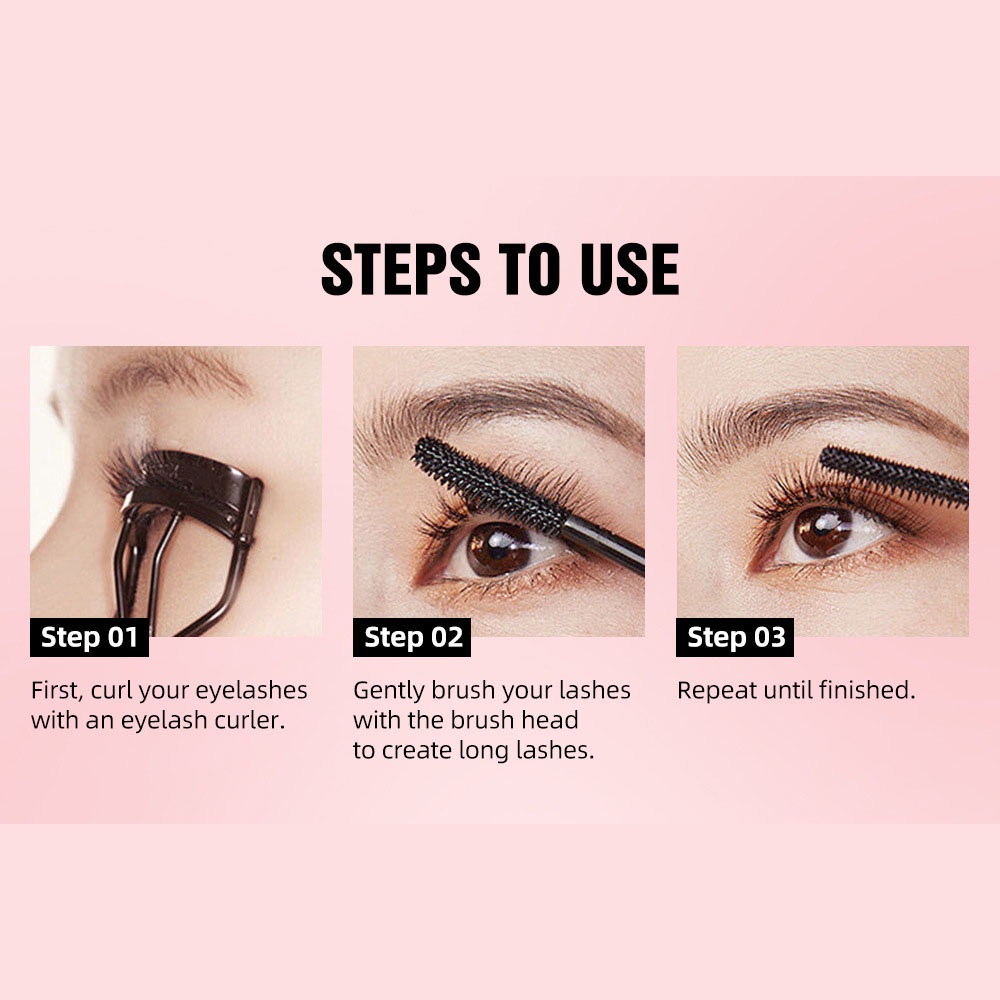 STEPS TO USE

Step 01

First, curl your eyelashes with an eyelash curler.

Step 02

Gently brush your lashes with the brush head to create long lashes.

Step 03

Repeat until finished.