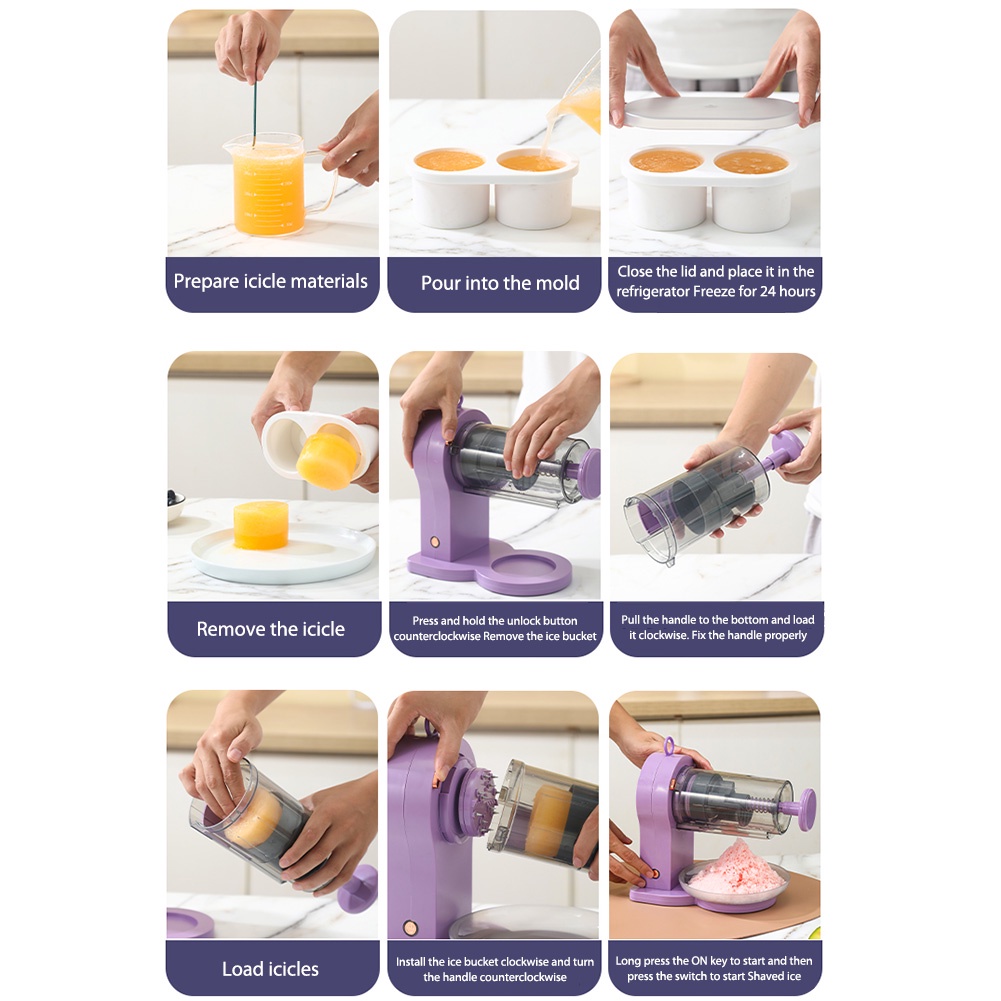 Prepare icicle materials

Pour into the mold

Close the lid and place it in the refrigerator Freeze for 24 hours

Remove the icicle

Press and hold the unlock button counterclockwise Remove the ice bucket

Pull the handle to the bottom and load it clockwise. Fix the handle properly

Load icicles

Install the ice bucket clockwise and turn the handle counterclockwise

Long press the ON key to start and then press the switch to start Shaved ice