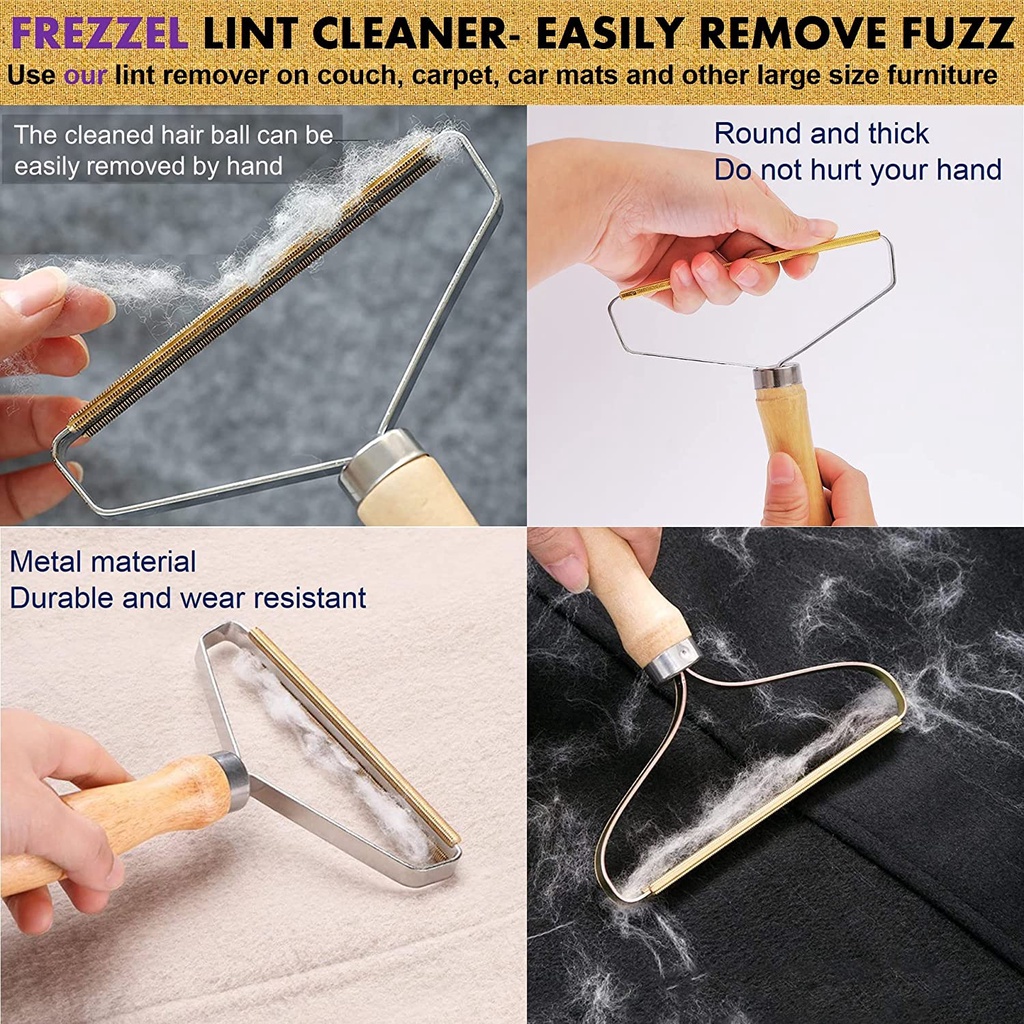 FREZZEL LINT CLEANER- EASILY REMOVE FUZZ
Use our lint remover on couch, carpet, car mats and other large size furniture

The cleaned hair ball can be easily removed by hand

Round and thick
Do not hurt your hand

Metal material
Durable and wear resistant