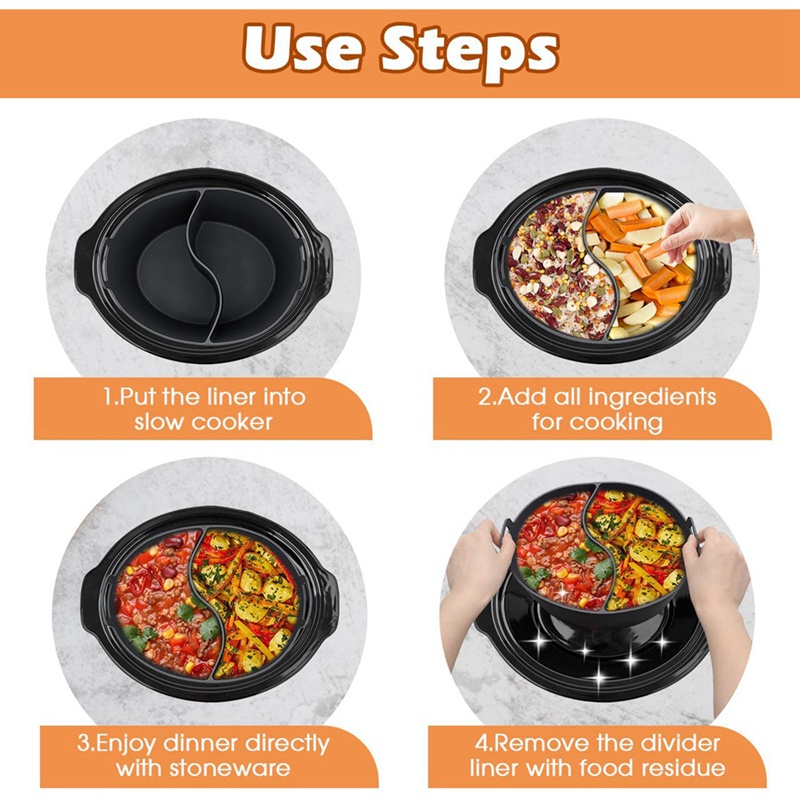 Use Steps

1.Put the liner into slow cooker

2.Add all ingredients for cooking

3.Enjoy dinner directly with stoneware

4.Remove the divider liner with food residue