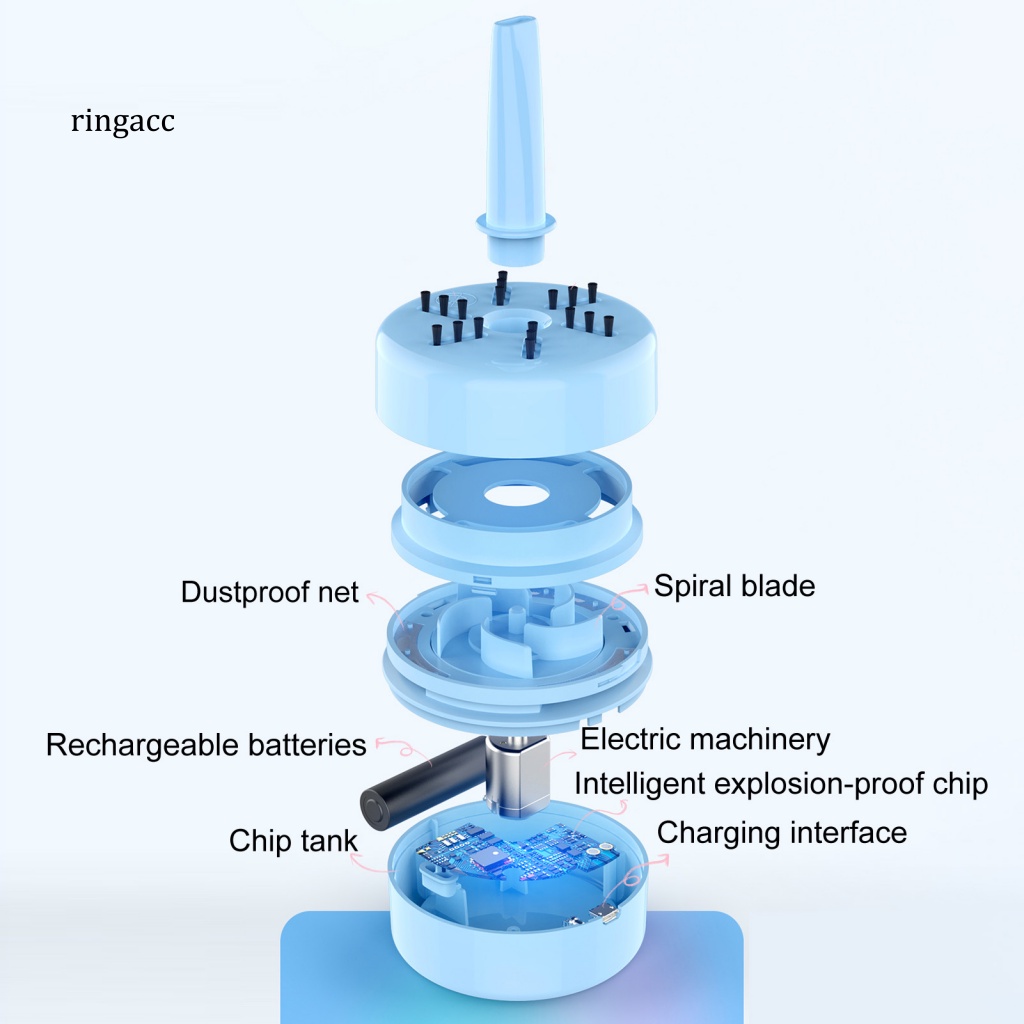 ringacc

Dustproof net

Spiral blade

Rechargeable batteries

Electric machinery

Intelligent explosion-proof chip

Chip tank

Charging interface