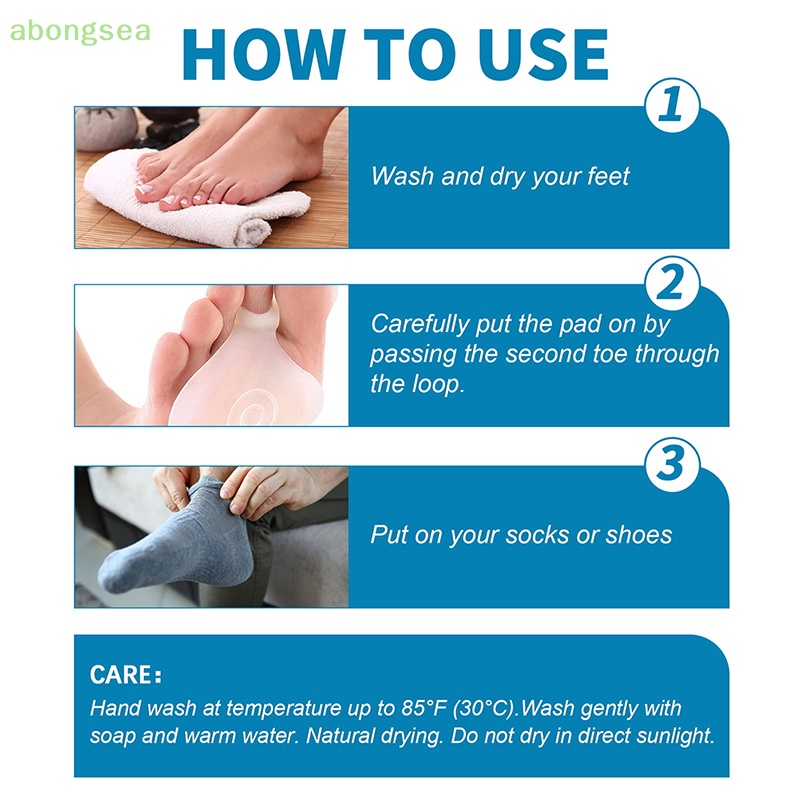 abongsea

HOW TO USE

1

Wash and dry your feet

2

Carefully put the pad on by passing the second toe through the loop.

3

Put on your socks or shoes

CARE:
Hand wash at temperature up to 85°F (30°C).Wash gently with soap and warm water. Natural drying. Do not dry in direct sunlight.