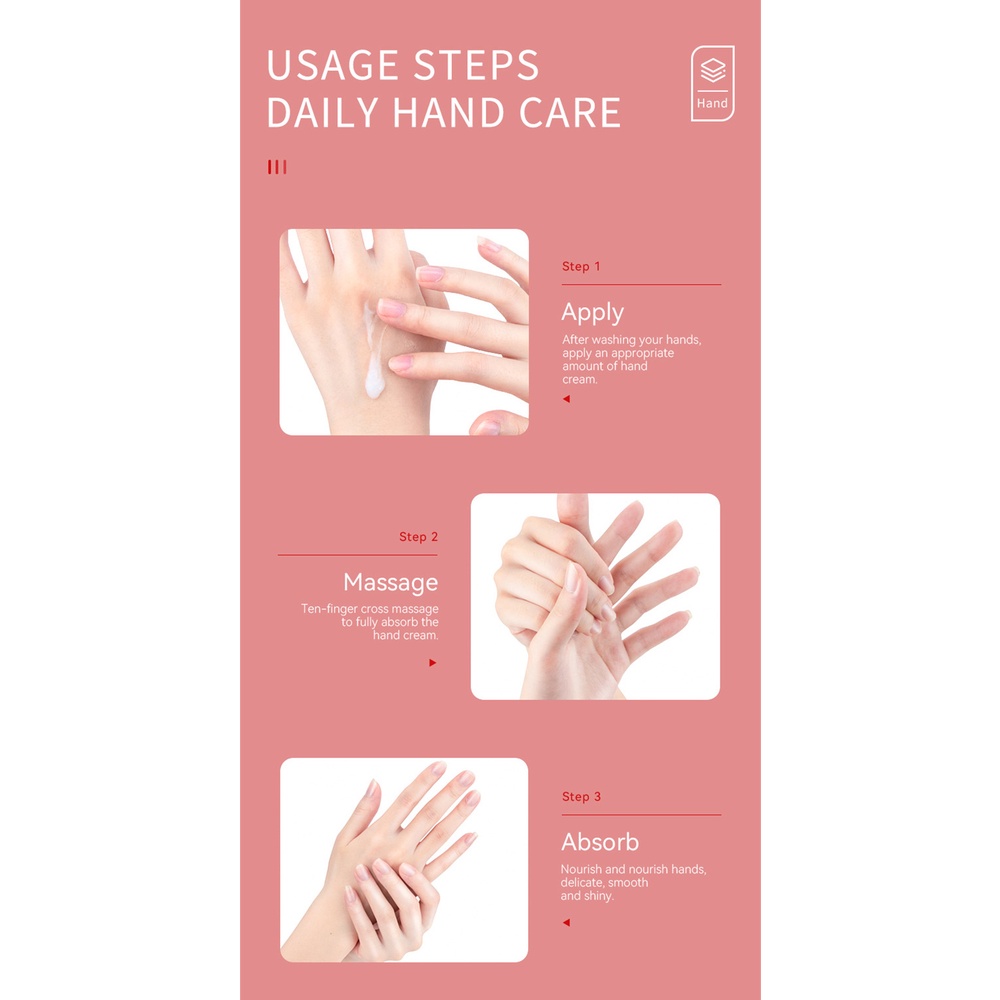 USAGE STEPS
DAILY HAND CARE

Hand

Step 1

Apply

After washing your hands, apply an appropriate amount of hand cream.

Step 2

Massage

Ten-finger cross massage to fully absorb the hand cream.

Step 3

Absorb

Nourish and nourish hands, delicate, smooth and shiny.