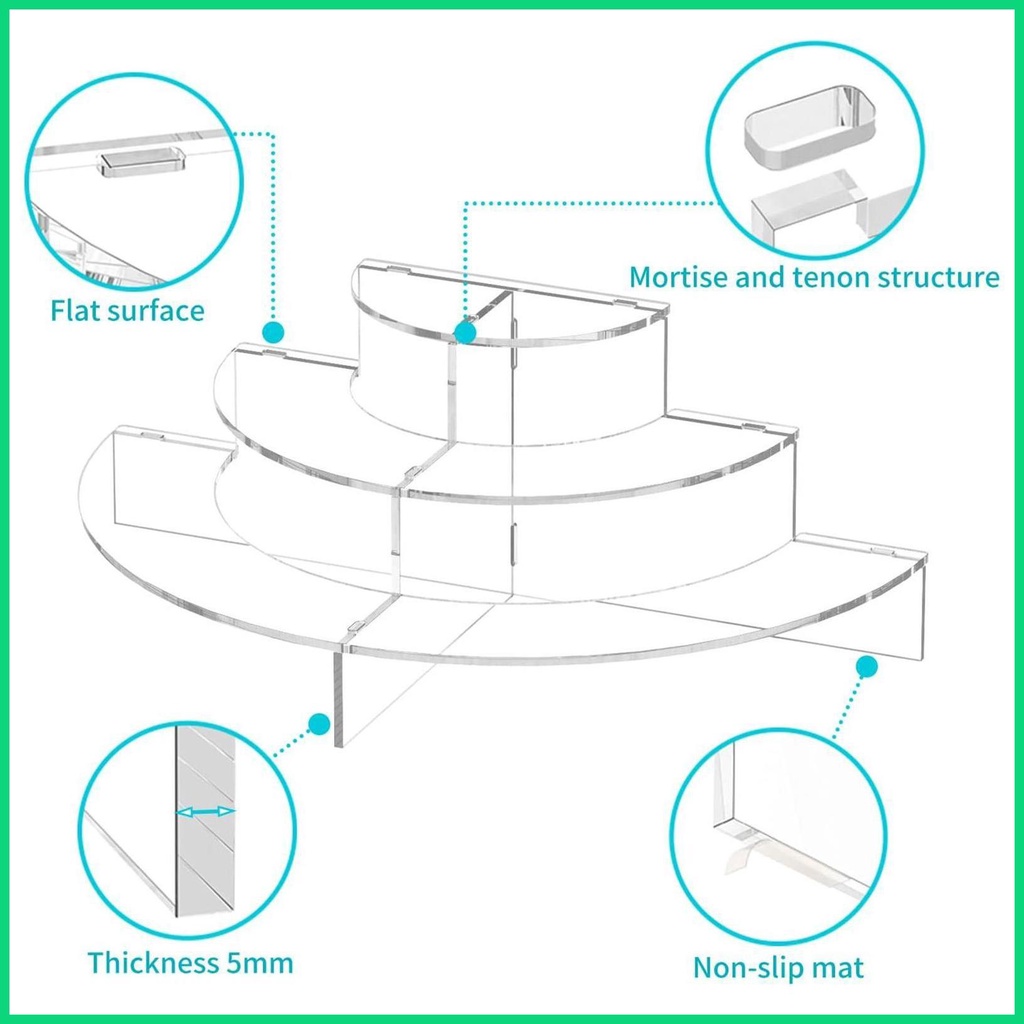 Flat surface

Mortise and tenon structure

Thickness 5mm

Non-slip mat