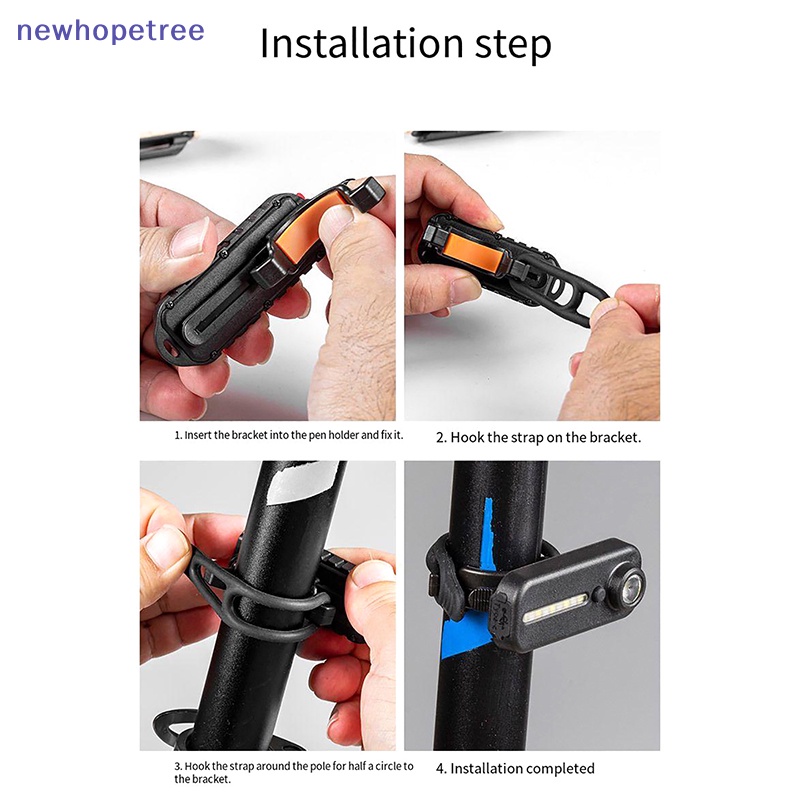 newhopetree

Installation step

1. Insert the bracket into the pen holder and fix it.

2. Hook the strap on the bracket.

3. Hook the strap around the pole for half a circle to the bracket.

4. Installation completed