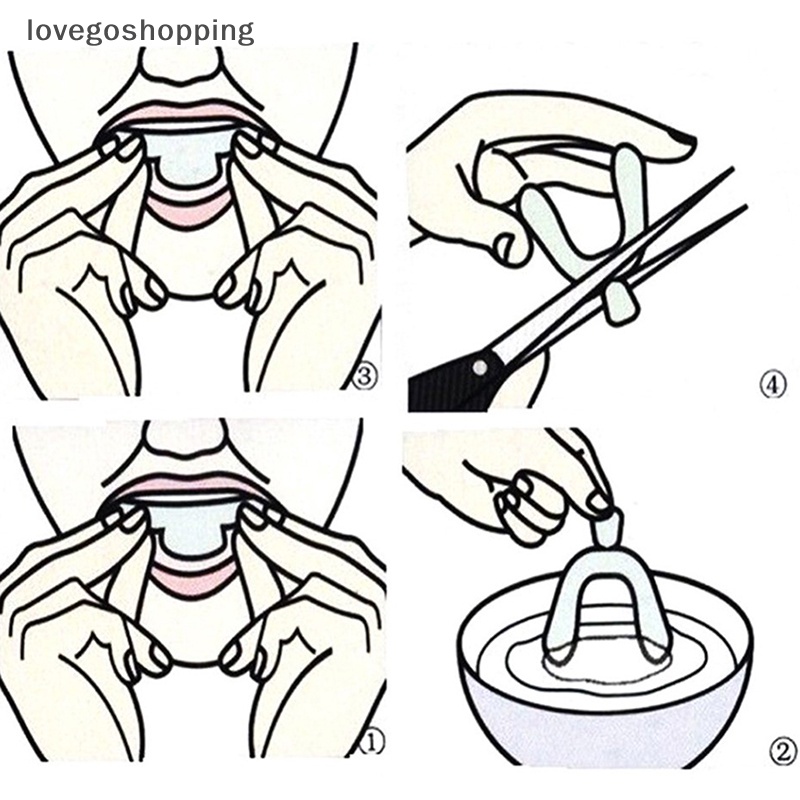 lovegoshopping

③

④

①

②