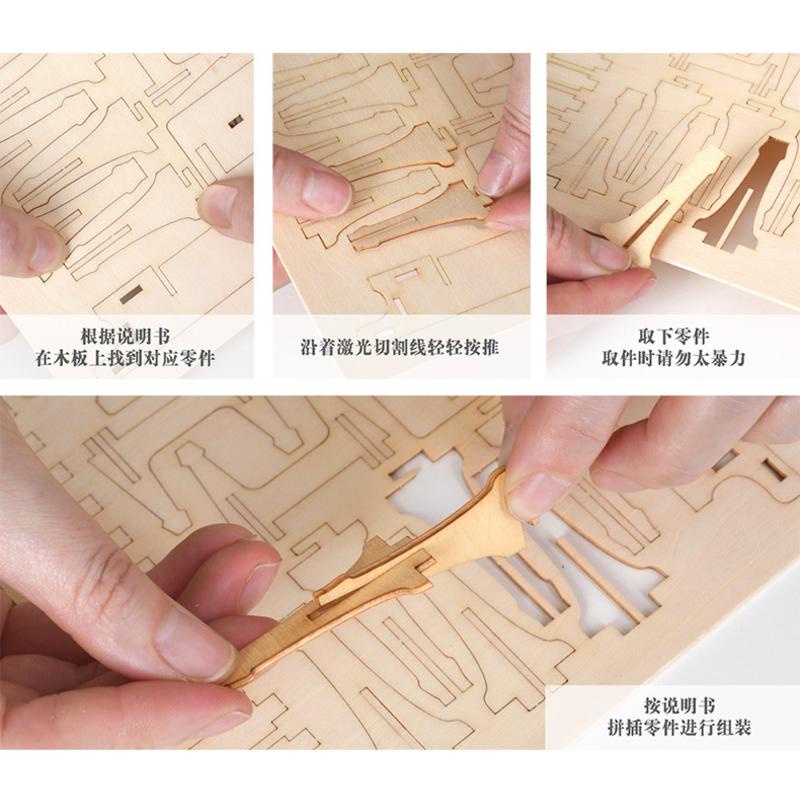 根据说明书
在木板上找到对应零件

沿着激光切割线轻轻按推

取下零件
取件时请勿太暴力

按说明书
拼插零件进行组装