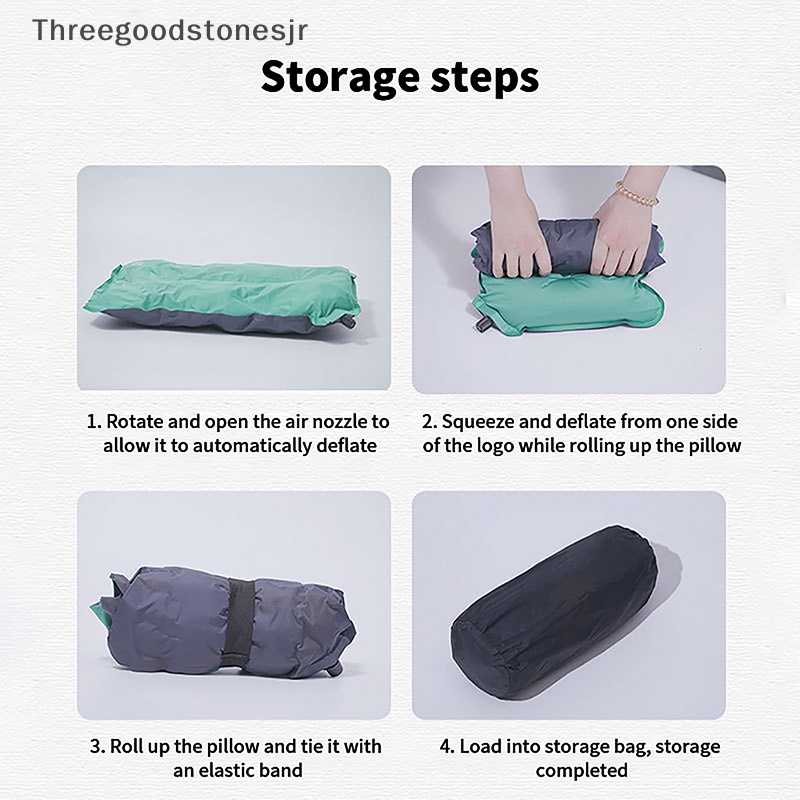 Threegoodstonesjr

Storage steps

1. Rotate and open the air nozzle to allow it to automatically deflate

2. Squeeze and deflate from one side of the logo while rolling up the pillow

3. Roll up the pillow and tie it with an elastic band

4. Load into storage bag, storage completed