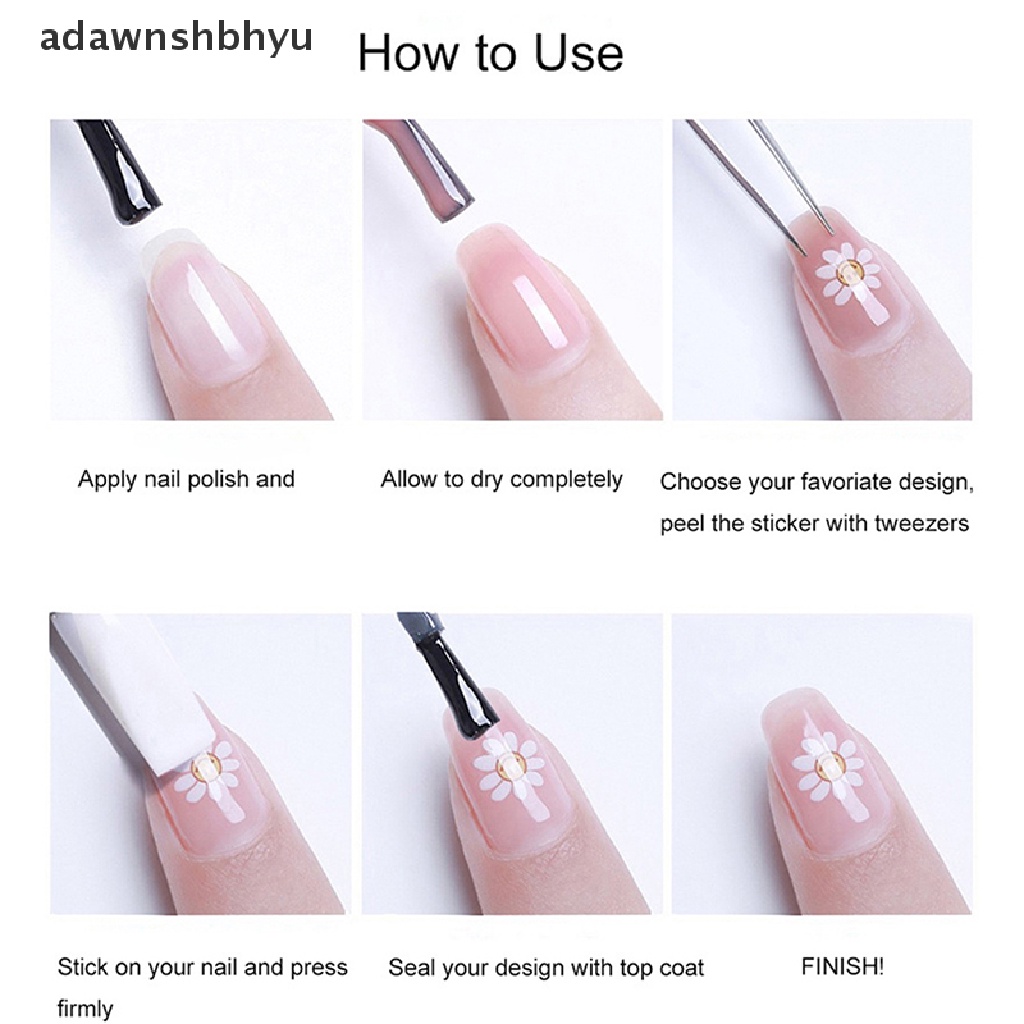 adawnshbhyu

How to Use

Apply nail polish and

Allow to dry completely

Choose your favoriate design, peel the sticker with tweezers

Stick on your nail and press firmly

Seal your design with top coat

FINISH!