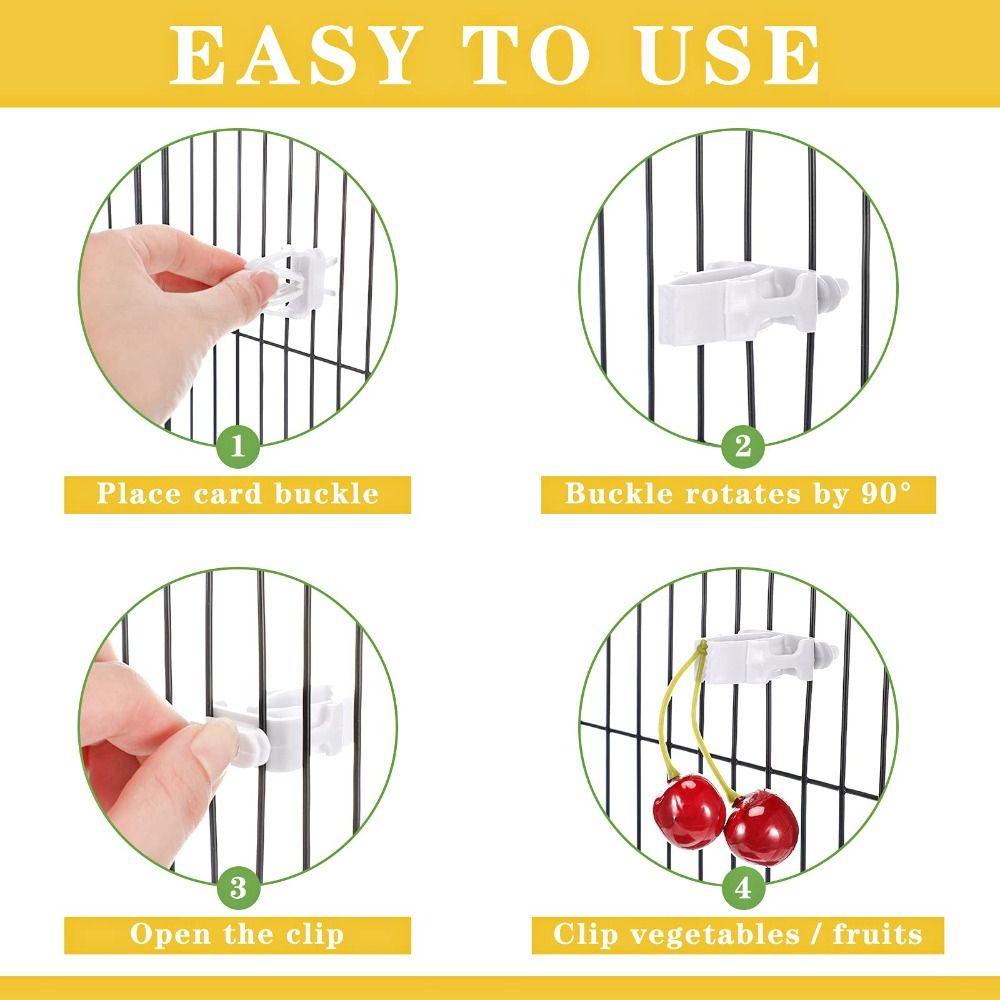 EASY TO USE

1

Place card buckle

2

Buckle rotates by 90°

3

Open the clip

4

Clip vegetables / fruits