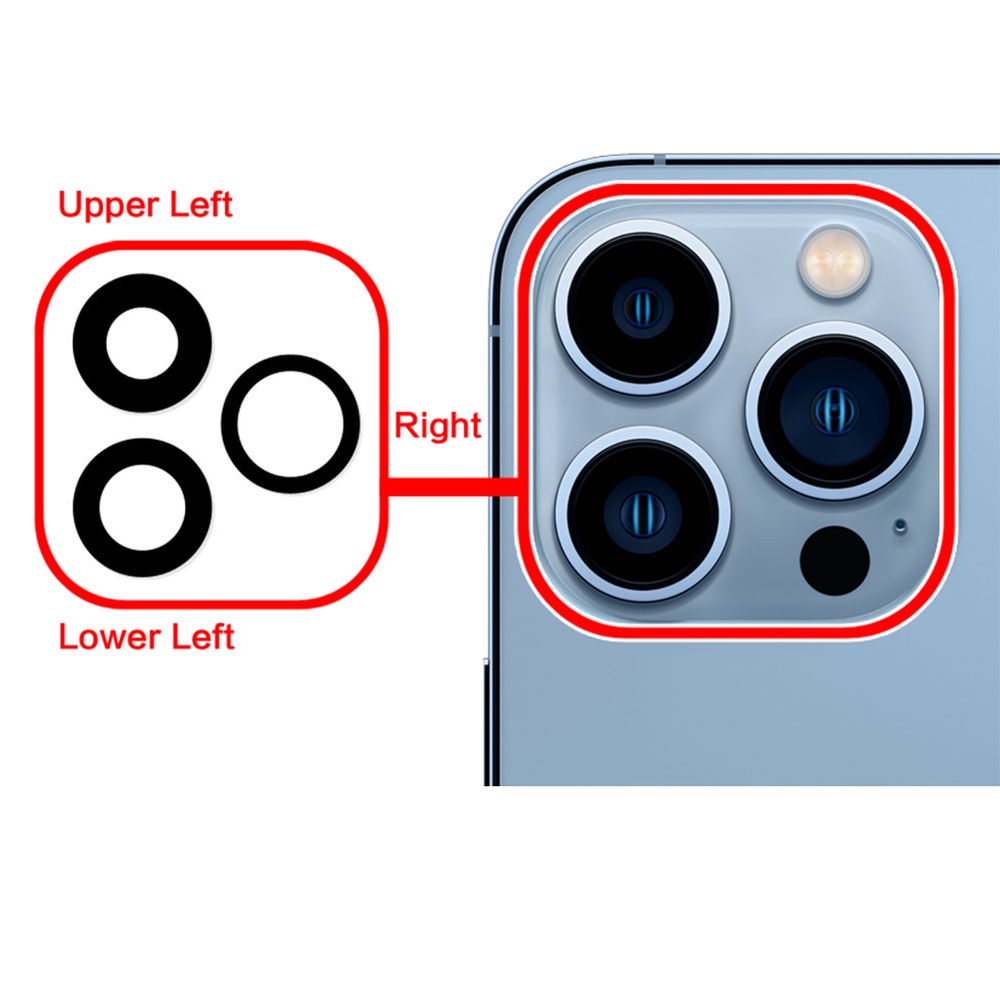 Upper Left

Right

Lower Left