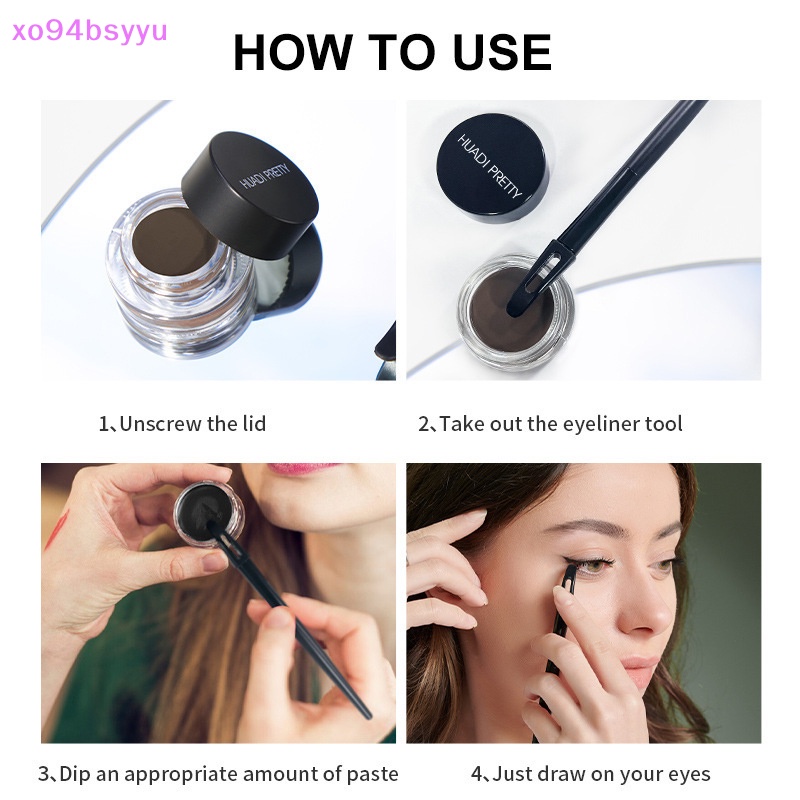 xo94bsyyu

HOW TO USE

HUADI PRETTY

HUADI PRETTY

1、Unscrew the lid

2、Take out the eyeliner tool

3、Dip an appropriate amount of paste

4、Just draw on your eyes