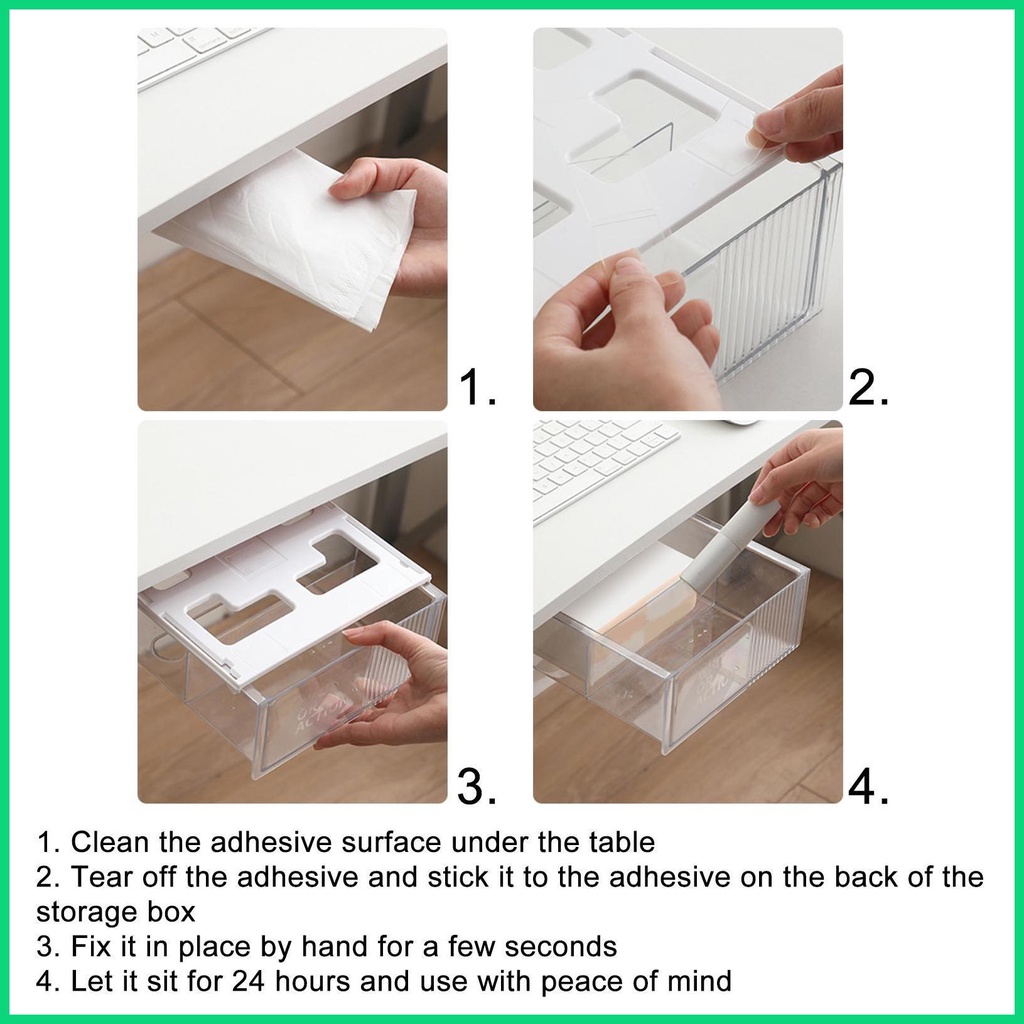 1.

2.

3.

4.

1. Clean the adhesive surface under the table
2. Tear off the adhesive and stick it to the adhesive on the back of the storage box
3. Fix it in place by hand for a few seconds
4. Let it sit for 24 hours and use with peace of mind