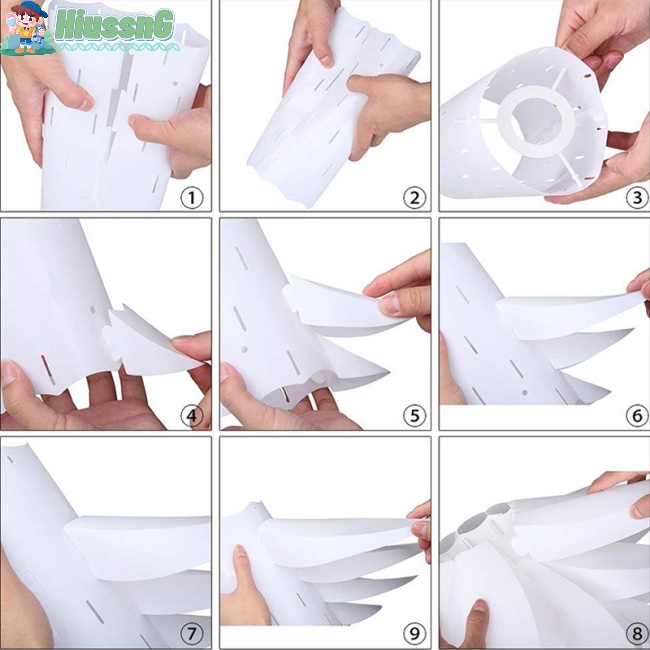 HiussnG

1

2

3

4

5

6

7

9

8