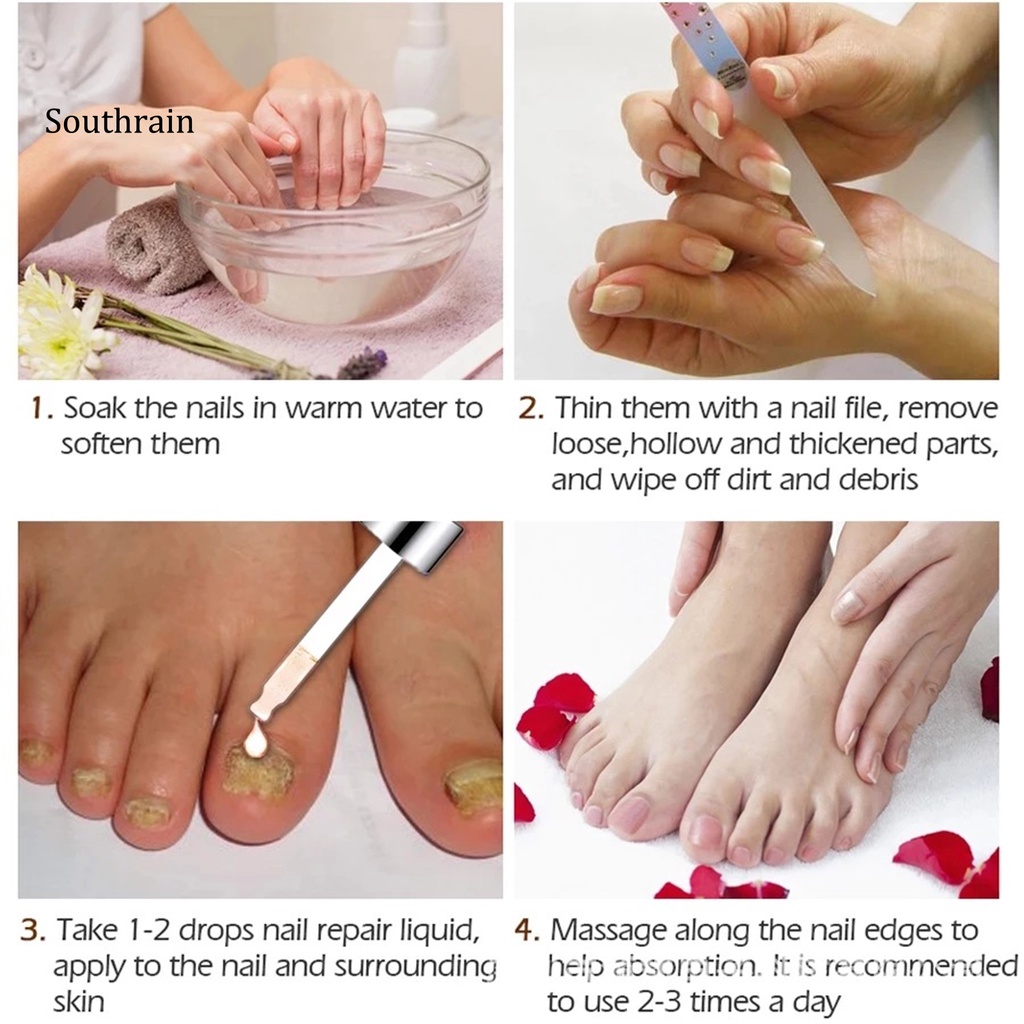 Southrain

1. Soak the nails in warm water to soften them

2. Thin them with a nail file, remove loose,hollow and thickened parts, and wipe off dirt and debris

3. Take 1-2 drops nail repair liquid, apply to the nail and surrounding skin

4. Massage along the nail edges to help absorption. It is recommended to use 2-3 times a day