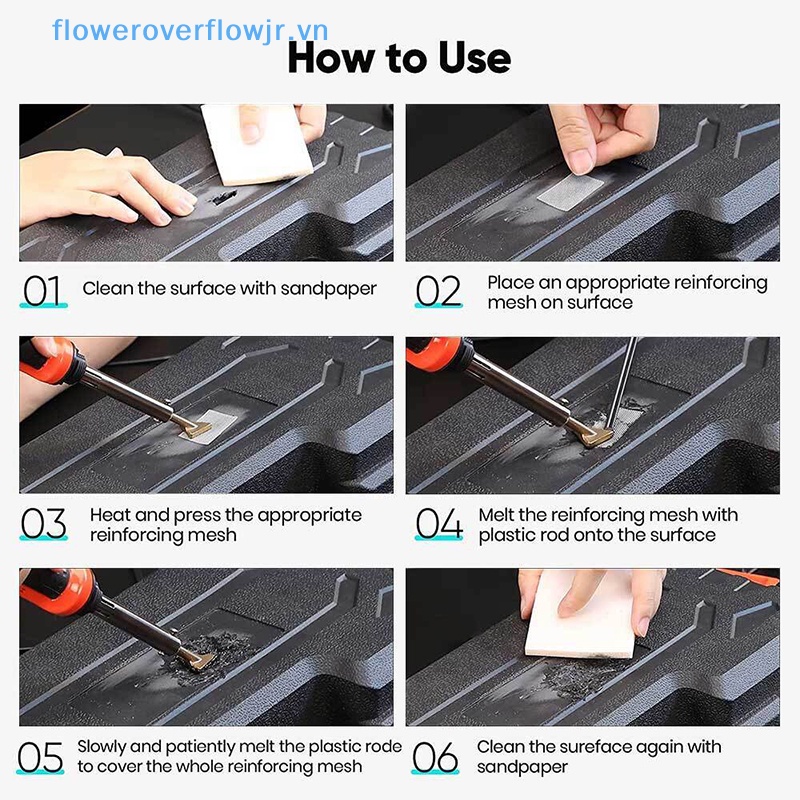 floweroverflowjr.vn

How to Use

01 Clean the surface with sandpaper

02 Place an appropriate reinforcing mesh on surface

03 Heat and press the appropriate reinforcing mesh

04 Melt the reinforcing mesh with plastic rod onto the surface

05 Slowly and patiently melt the plastic rode to cover the whole reinforcing mesh

06 Clean the sureface again with sandpaper