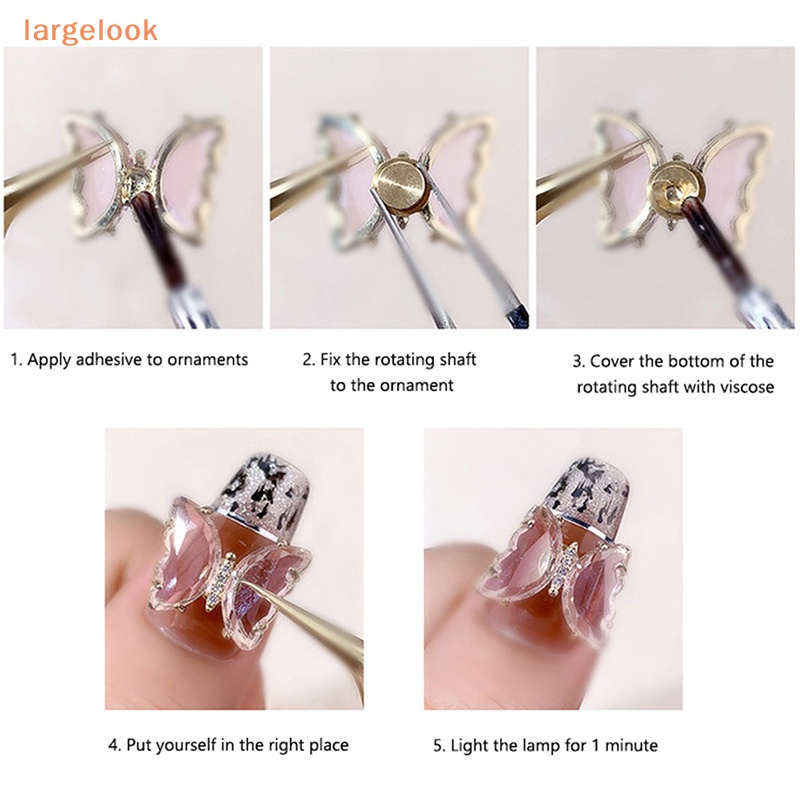 largelook

1. Apply adhesive to ornaments

2. Fix the rotating shaft to the ornament

3. Cover the bottom of the rotating shaft with viscose

4. Put yourself in the right place

5. Light the lamp for 1 minute