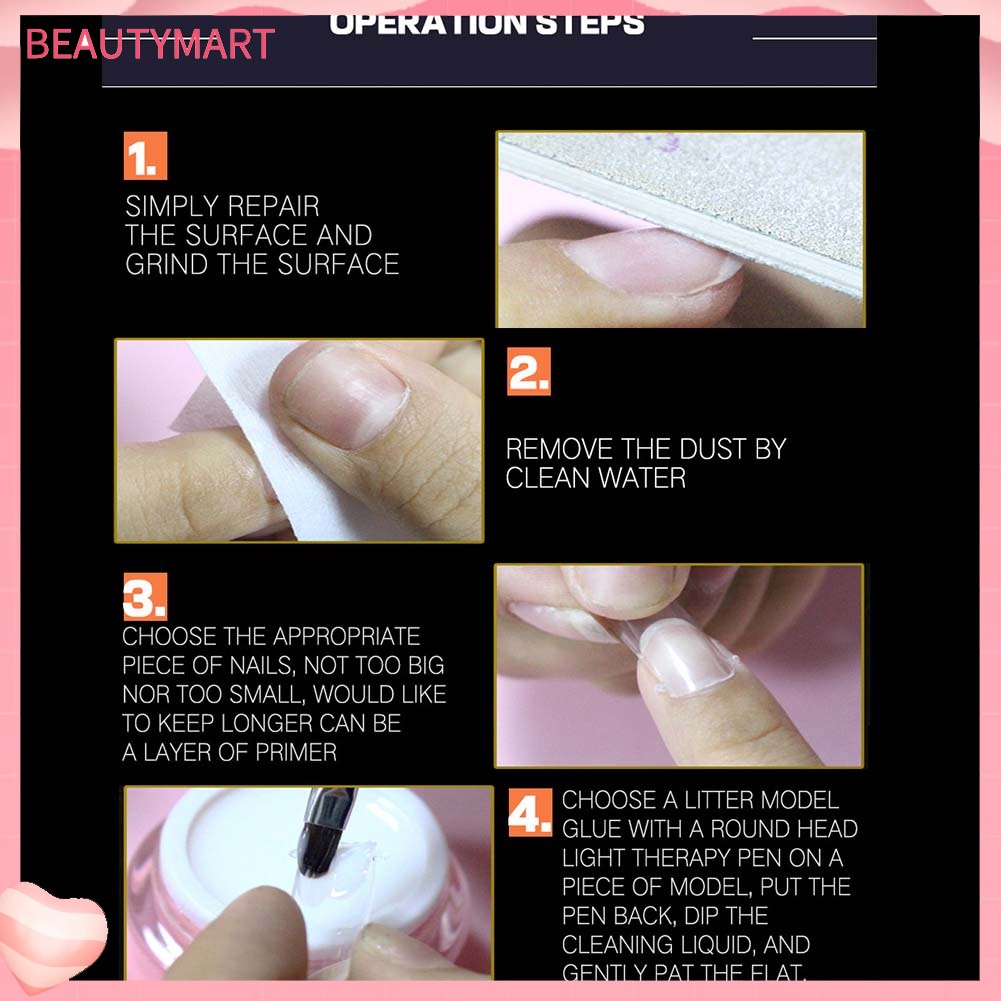 BEAUTYMART

OPERATION STEPS

1.

SIMPLY REPAIR THE SURFACE AND GRIND THE SURFACE

2.

REMOVE THE DUST BY CLEAN WATER

3.

CHOOSE THE APPROPRIATE PIECE OF NAILS, NOT TOO BIG NOR TOO SMALL, WOULD LIKE TO KEEP LONGER CAN BE A LAYER OF PRIMER

4.

CHOOSE A LITTER MODEL GLUE WITH A ROUND HEAD LIGHT THERAPY PEN ON A PIECE OF MODEL, PUT THE PEN BACK, DIP THE CLEANING LIQUID, AND GENTLY PAT THE FLAT.