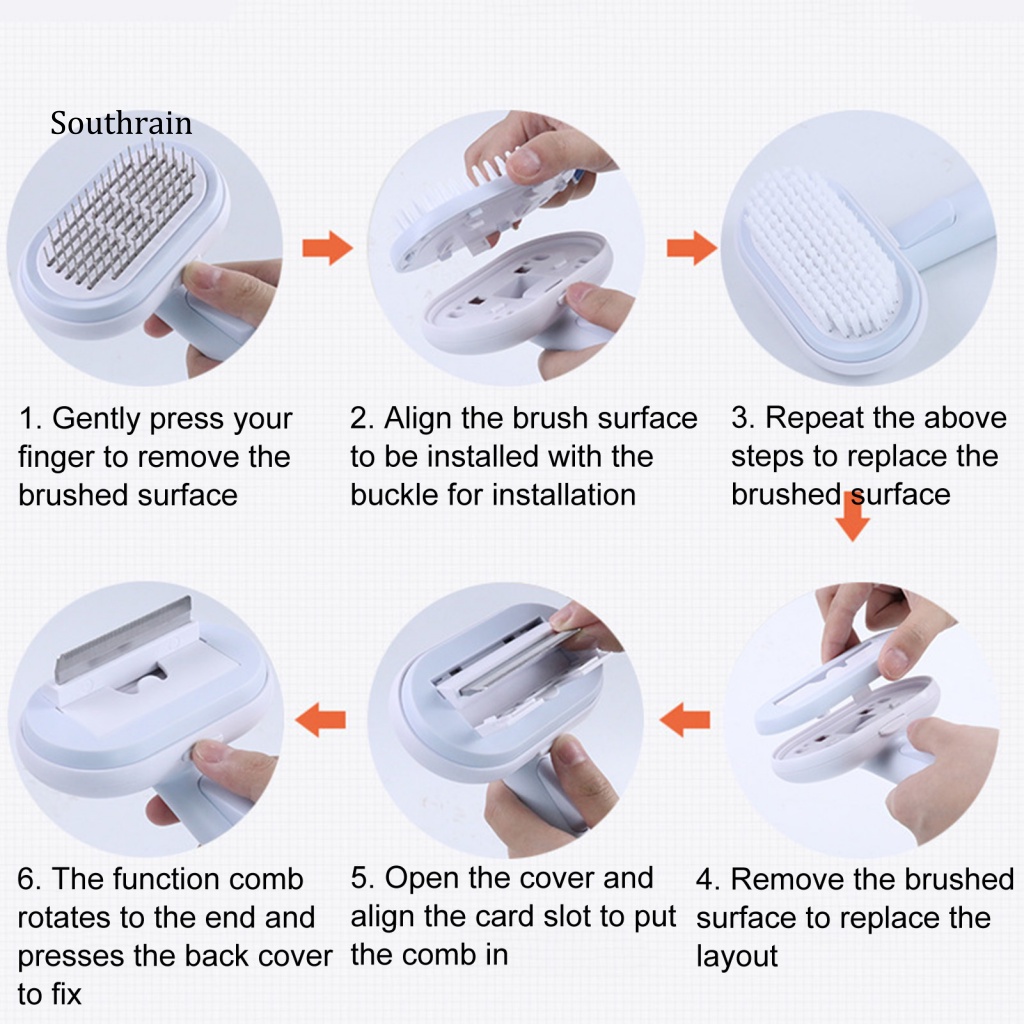 Southrain

1. Gently press your finger to remove the brushed surface

2. Align the brush surface to be installed with the buckle for installation

3. Repeat the above steps to replace the brushed surface

6. The function comb rotates to the end and presses the back cover to fix

5. Open the cover and align the card slot to put the comb in

4. Remove the brushed surface to replace the layout