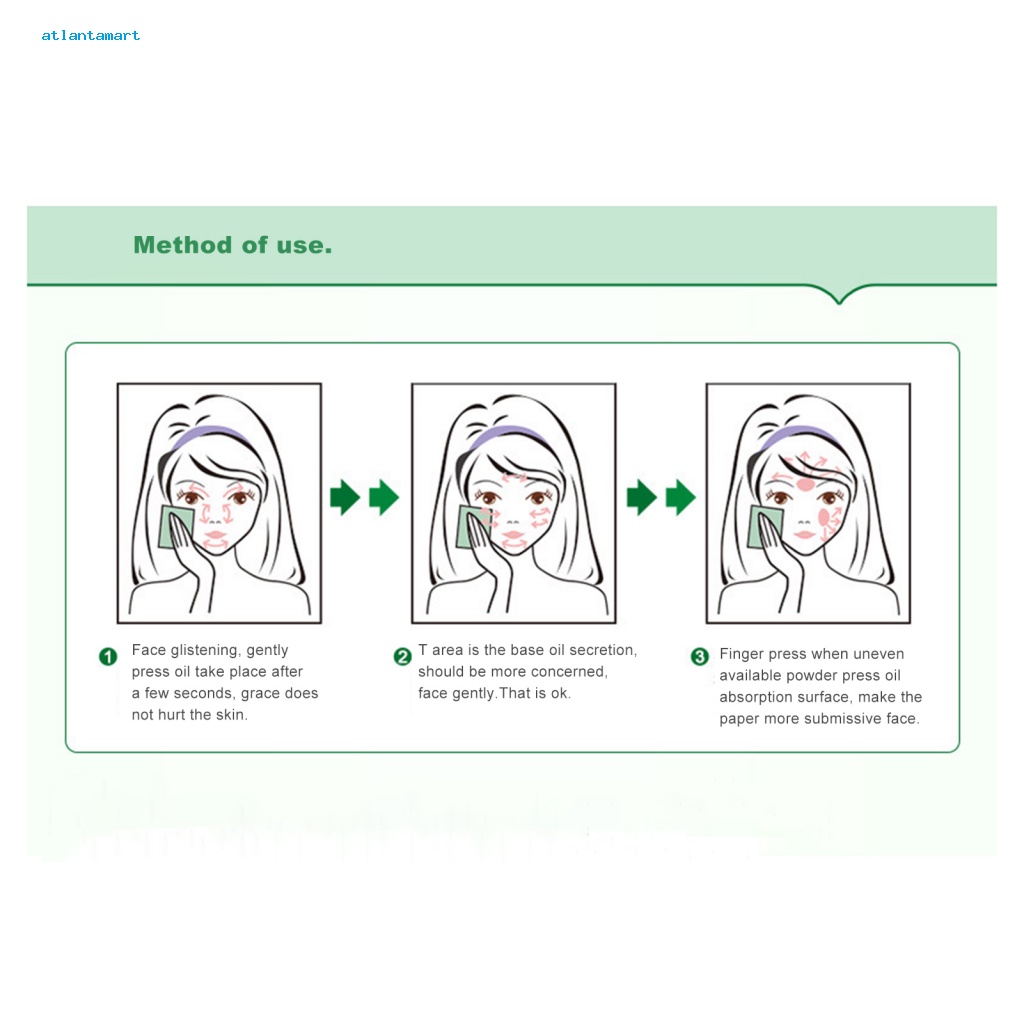 atlantamart

Method of use.

1 Face glistening, gently press oil take place after a few seconds, grace does not hurt the skin.

2 T area is the base oil secretion, should be more concerned, face gently.That is ok.

3 Finger press when uneven available powder press oil absorption surface, make the paper more submissive face.