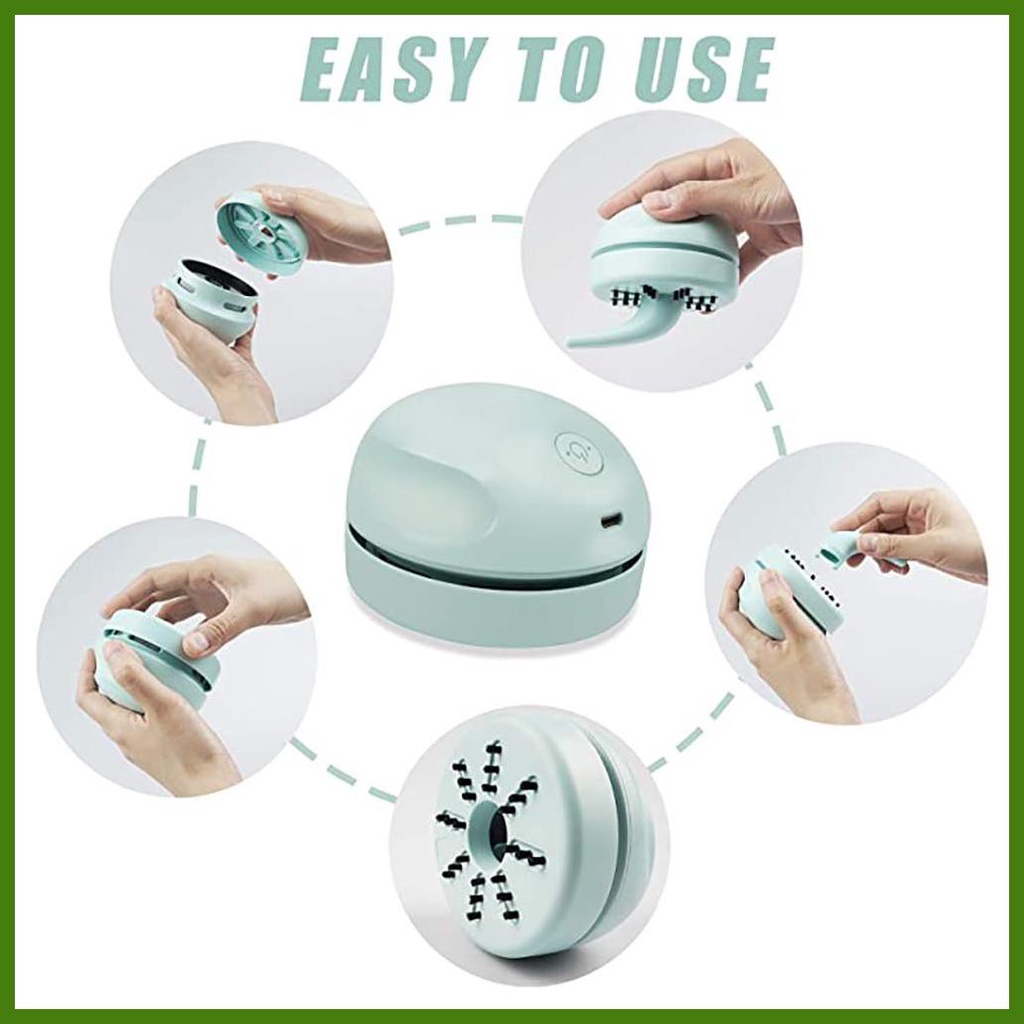 EASY TO USE