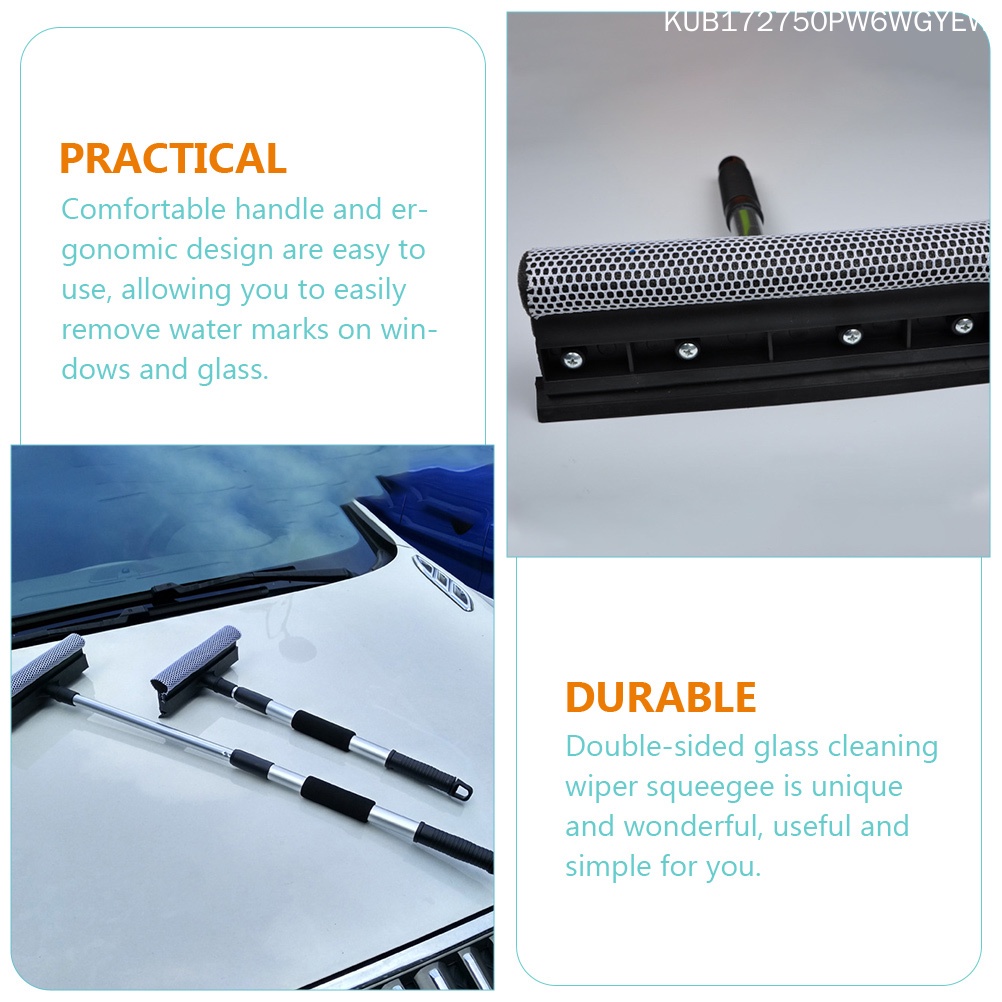 KUB172750PW6WGYEW

PRACTICAL

Comfortable handle and ergonomic design are easy to use, allowing you to easily remove water marks on windows and glass.

DURABLE

Double-sided glass cleaning wiper squeegee is unique and wonderful, useful and simple for you.