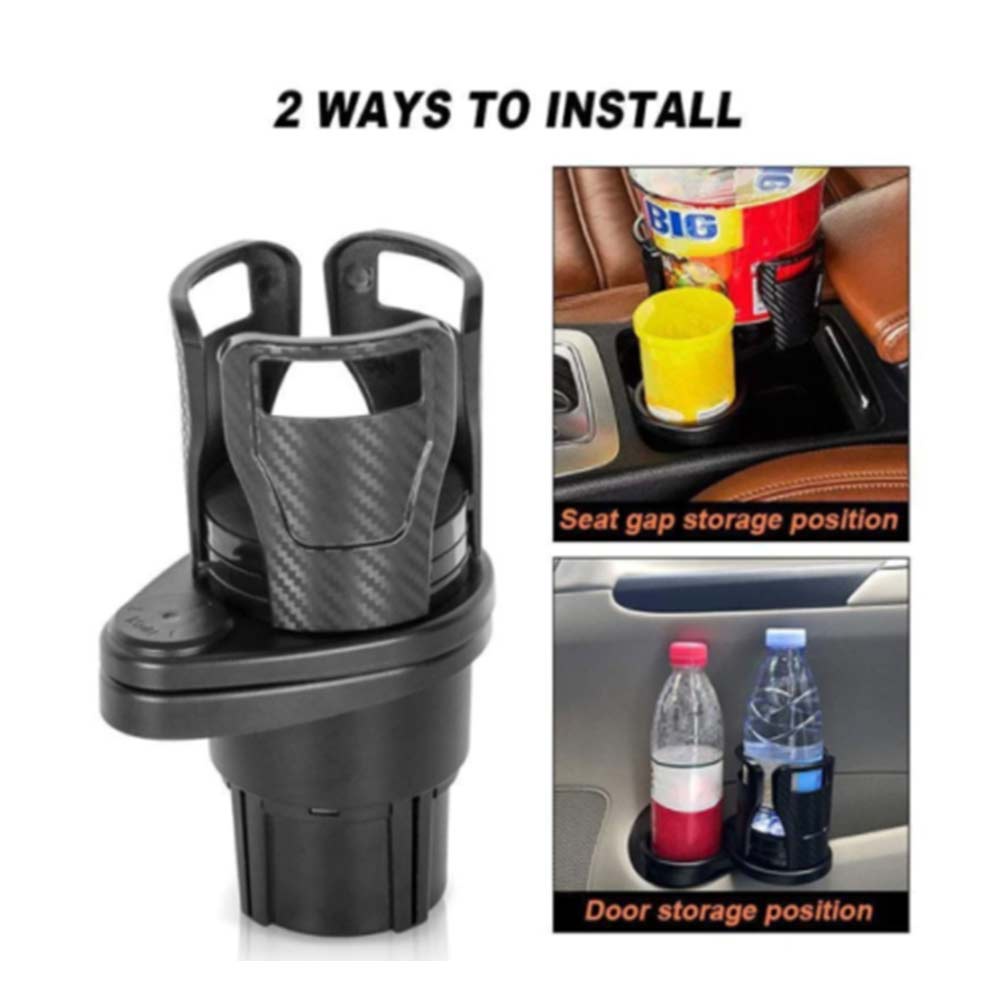 2 WAYS TO INSTALL

BIG

Seat gap storage position

Door storage position