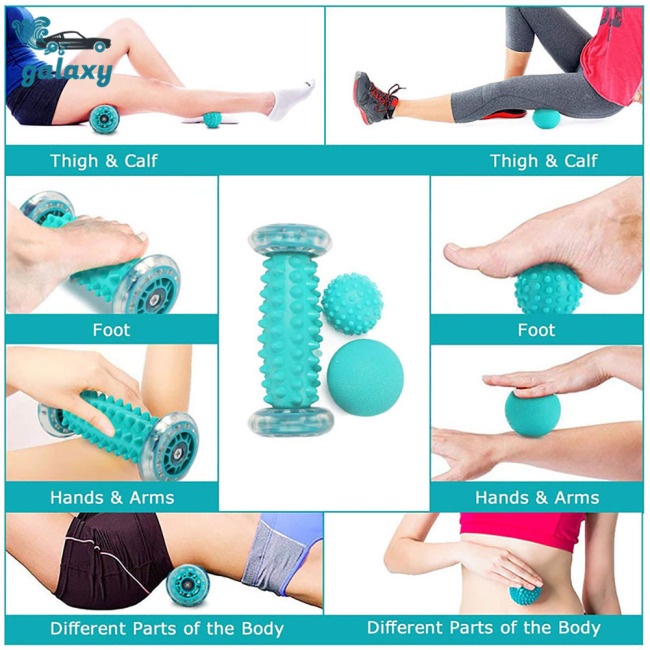 galaxy

Thigh & Calf

Thigh & Calf

Foot

Foot

Hands & Arms

Hands & Arms

Different Parts of the Body

Different Parts of the Body