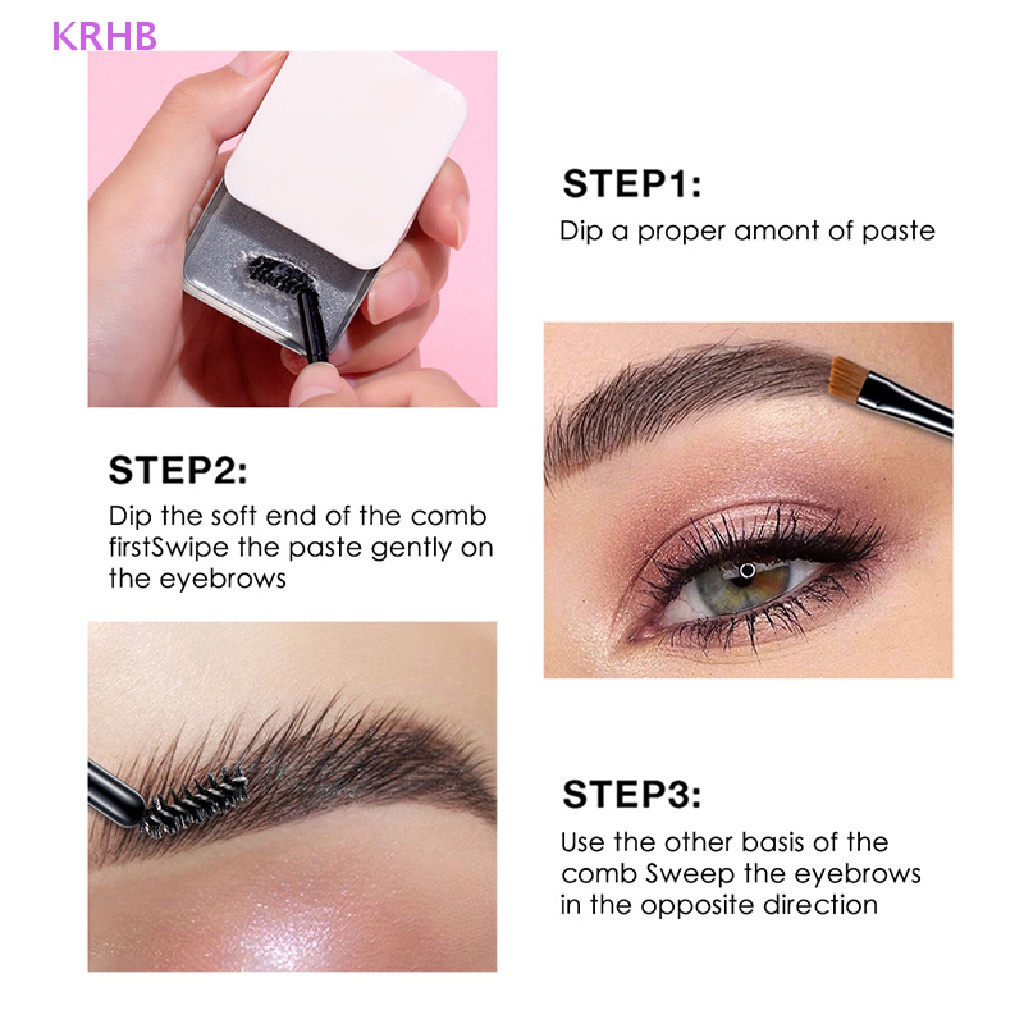 KRHB

STEP1:
Dip a proper amont of paste

STEP2:
Dip the soft end of the comb firstSwipe the paste gently on the eyebrows

STEP3:
Use the other basis of the comb Sweep the eyebrows in the opposite direction