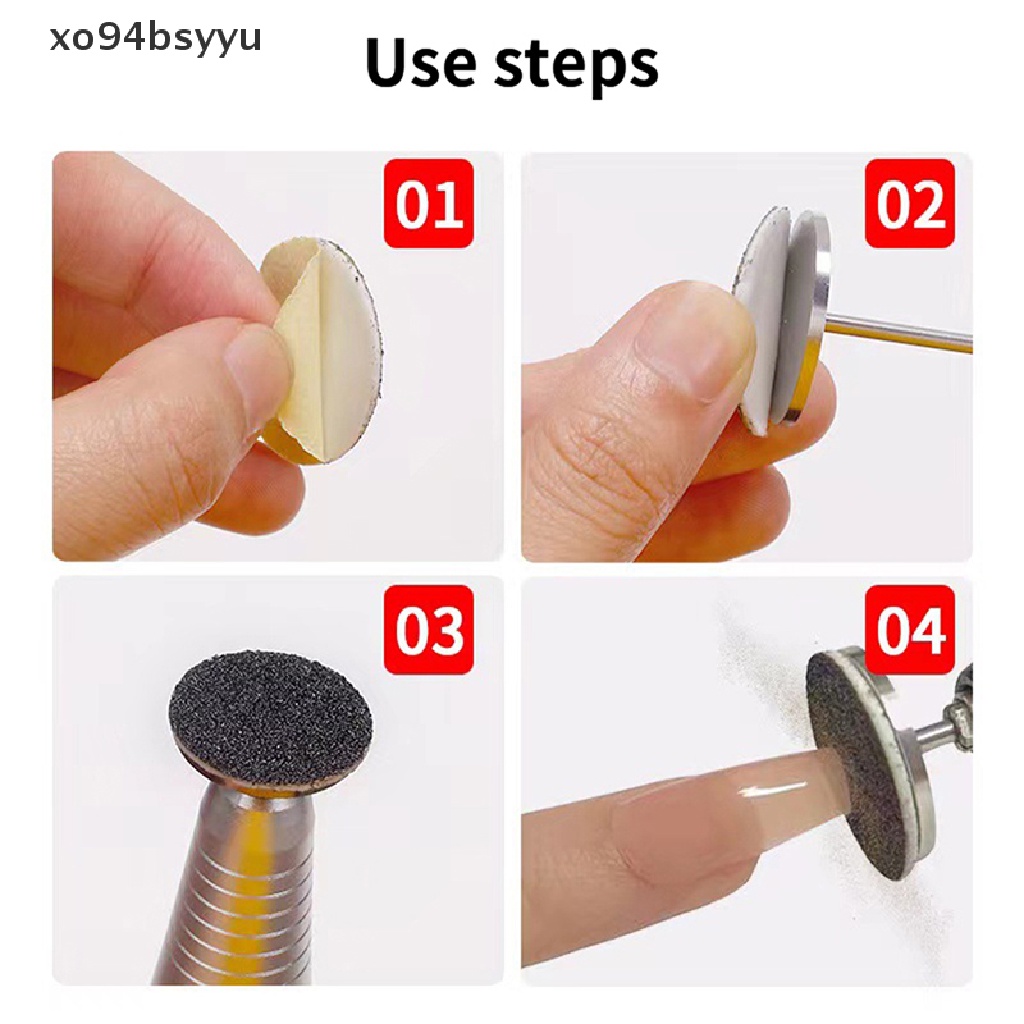 xo94bsyyu

Use steps

01

02

03

04