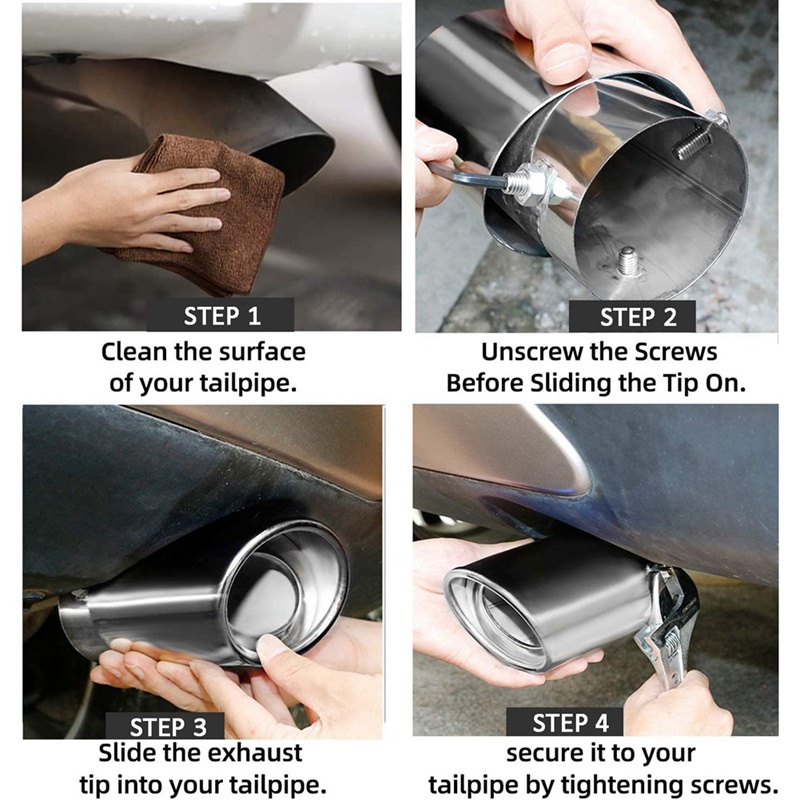 STEP 1
Clean the surface of your tailpipe.

STEP 2
Unscrew the Screws Before Sliding the Tip On.

STEP 3
Slide the exhaust tip into your tailpipe.

STEP 4
secure it to your tailpipe by tightening screws.