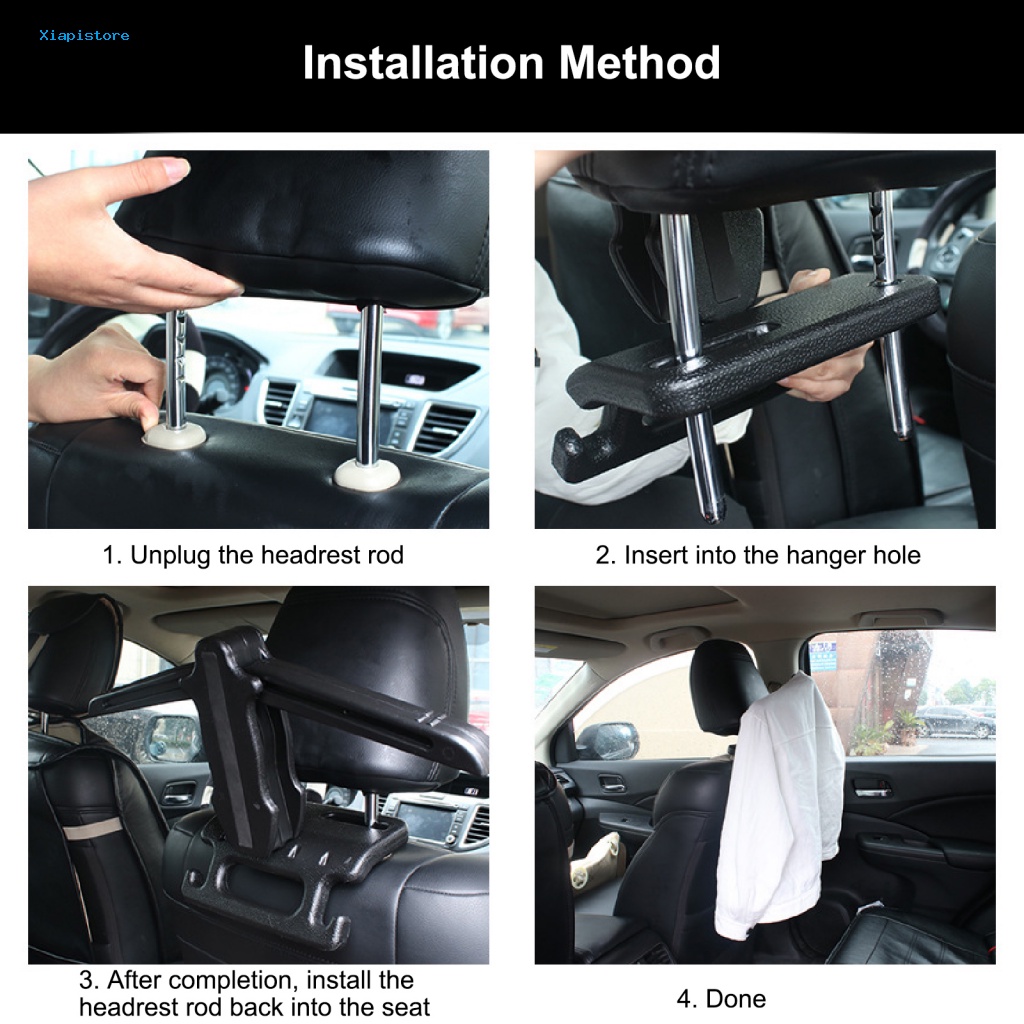 Xiapistore

Installation Method

1. Unplug the headrest rod

2. Insert into the hanger hole

3. After completion, install the headrest rod back into the seat

4. Done