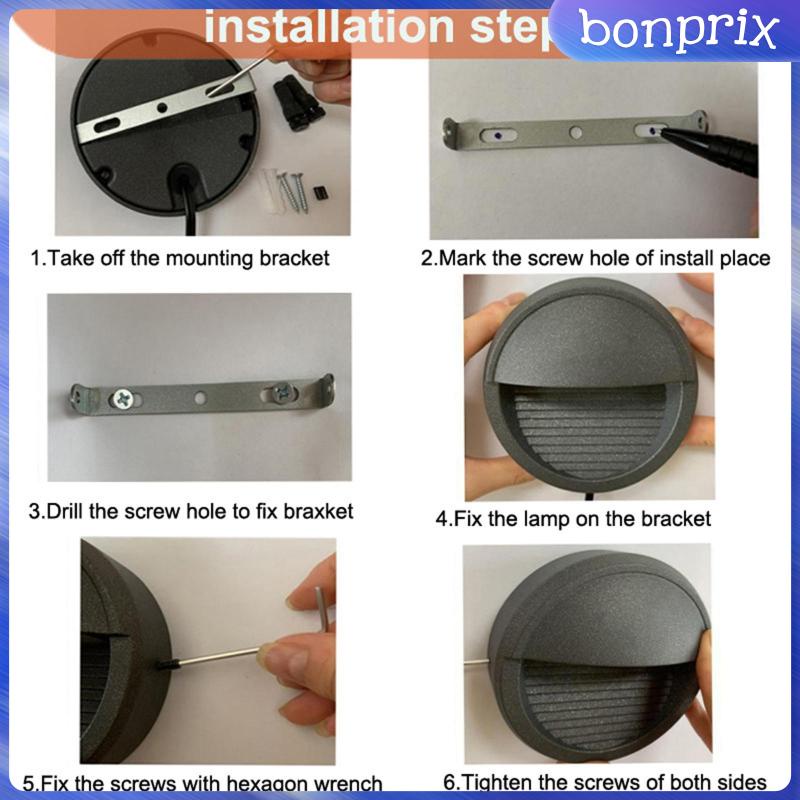 installation step

bonprix

1.Take off the mounting bracket

2.Mark the screw hole of install place

3.Drill the screw hole to fix braxket

4.Fix the lamp on the bracket

5.Fix the screws with hexagon wrench

6.Tighten the screws of both sides